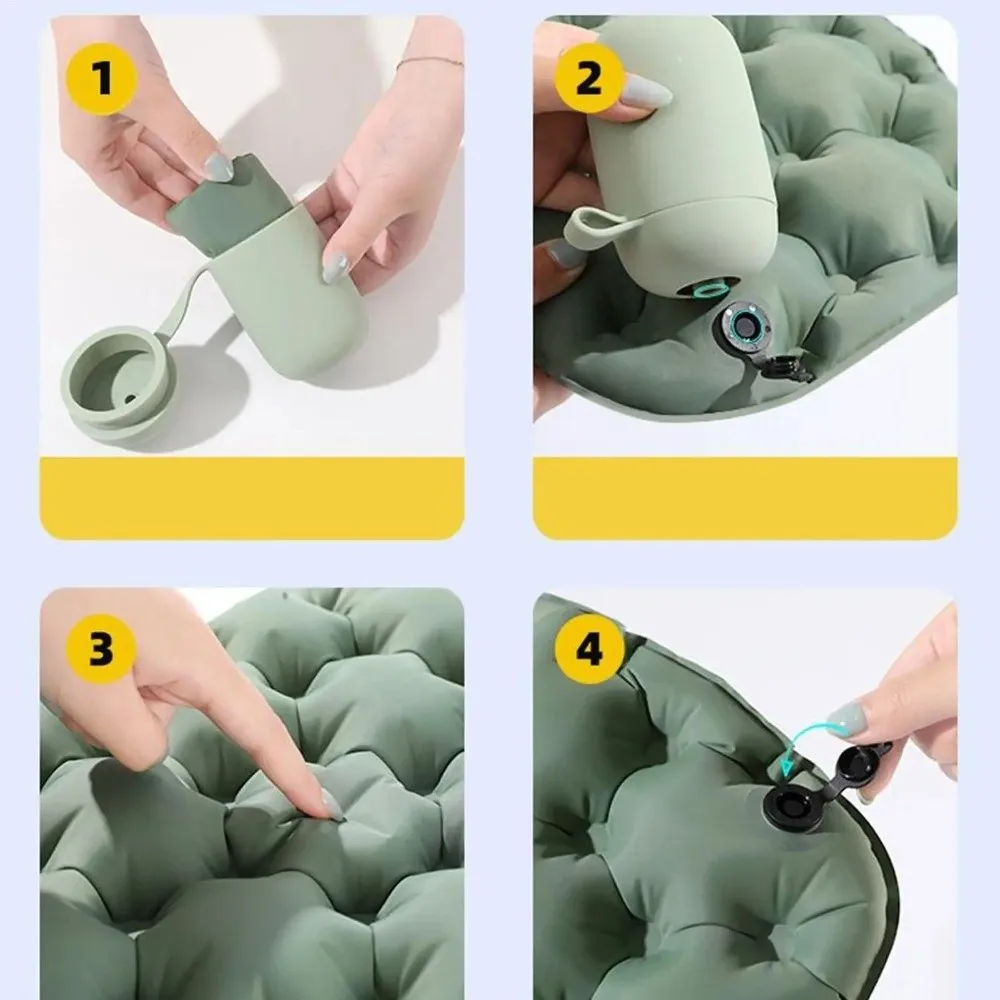 1

2

3

4