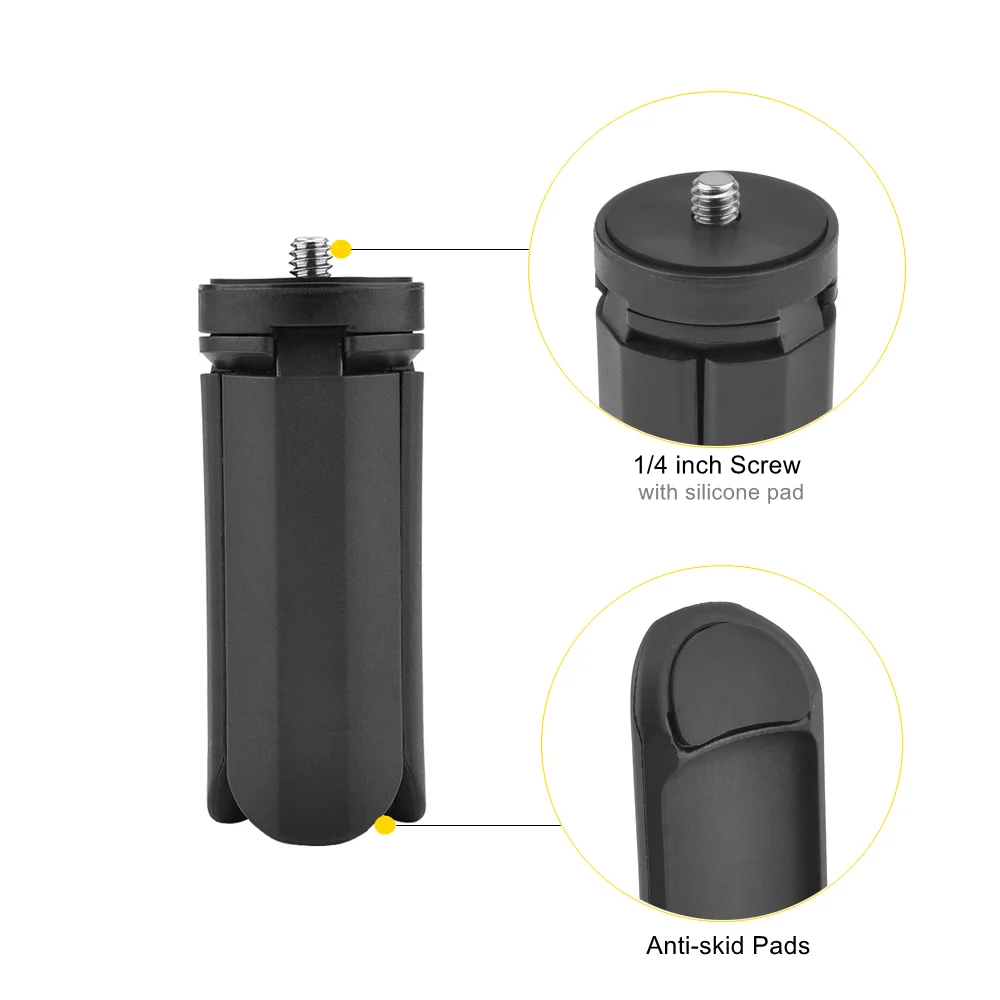 1/4 inch Screw
with silicone pad

Anti-skid Pads