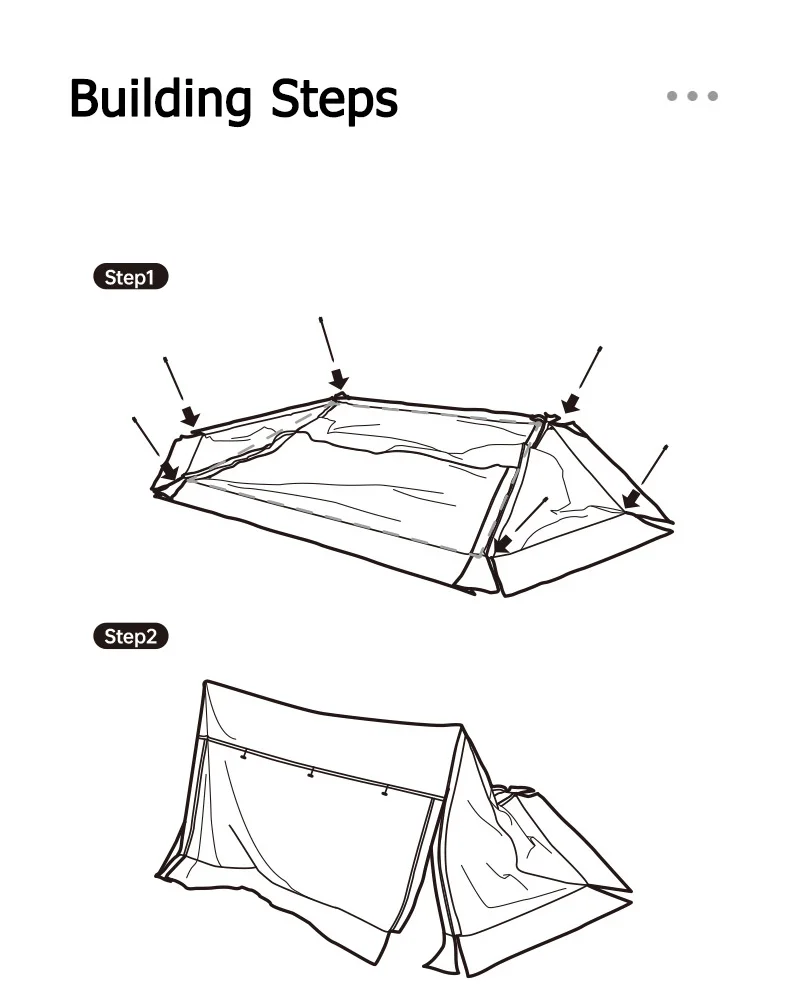 Building Steps

Step1

Step2