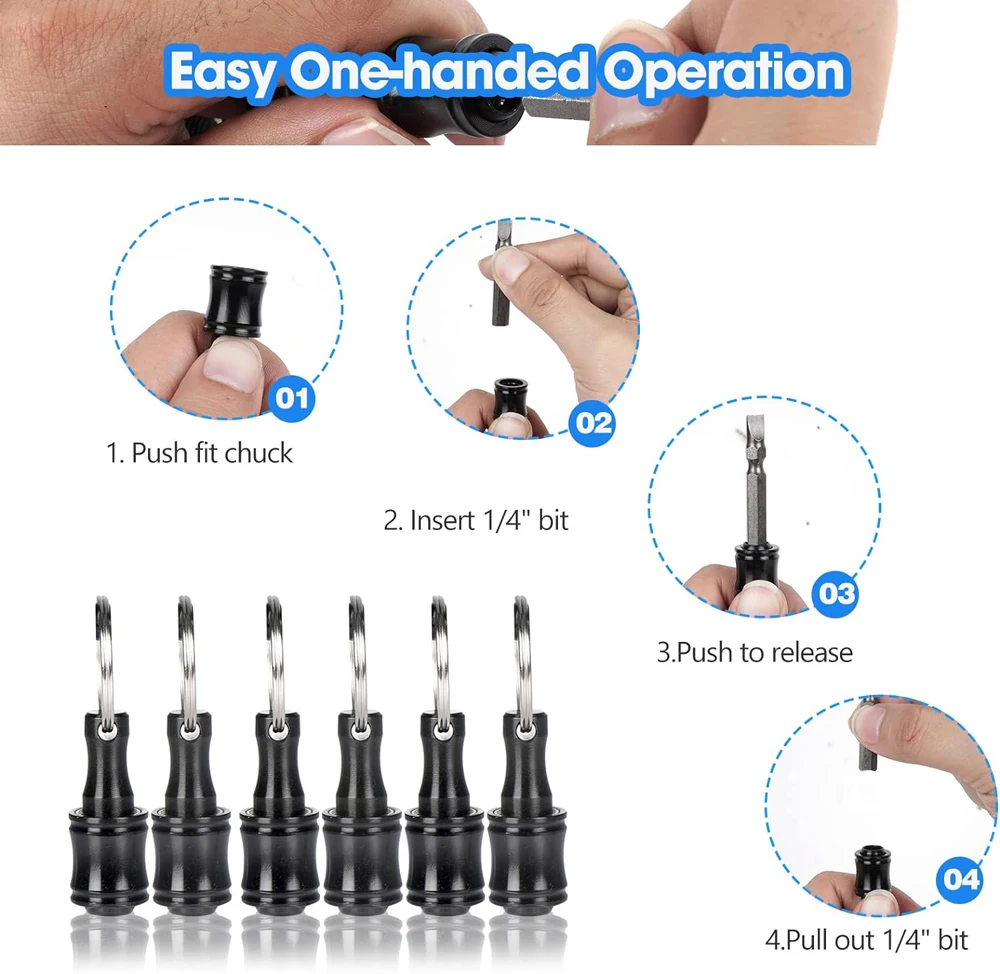 Easy One-handed Operation

01

1. Push fit chuck

02

2. Insert 1/4" bit

03

3.Push to release

04

4.Pull out 1/4" bit