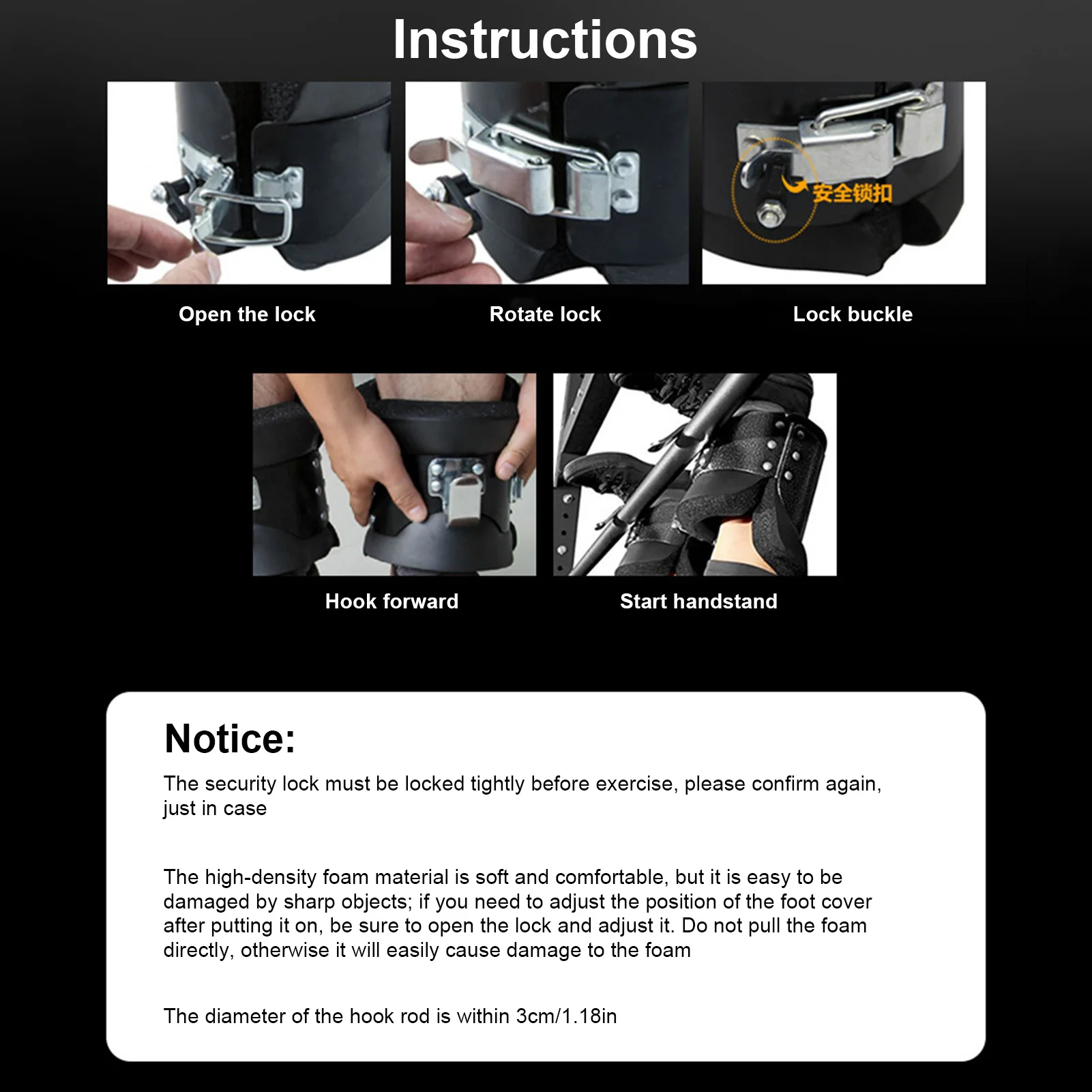 Instructions

安全锁扣

Open the lock

Rotate lock

Lock buckle

Hook forward

Start handstand

Notice:

The security lock must be locked tightly before exercise, please confirm again, just in case

The high-density foam material is soft and comfortable, but it is easy to be damaged by sharp objects; if you need to adjust the position of the foot cover after putting it on, be sure to open the lock and adjust it. Do not pull the foam directly, otherwise it will easily cause damage to the foam

The diameter of the hook rod is within 3cm/1.18in