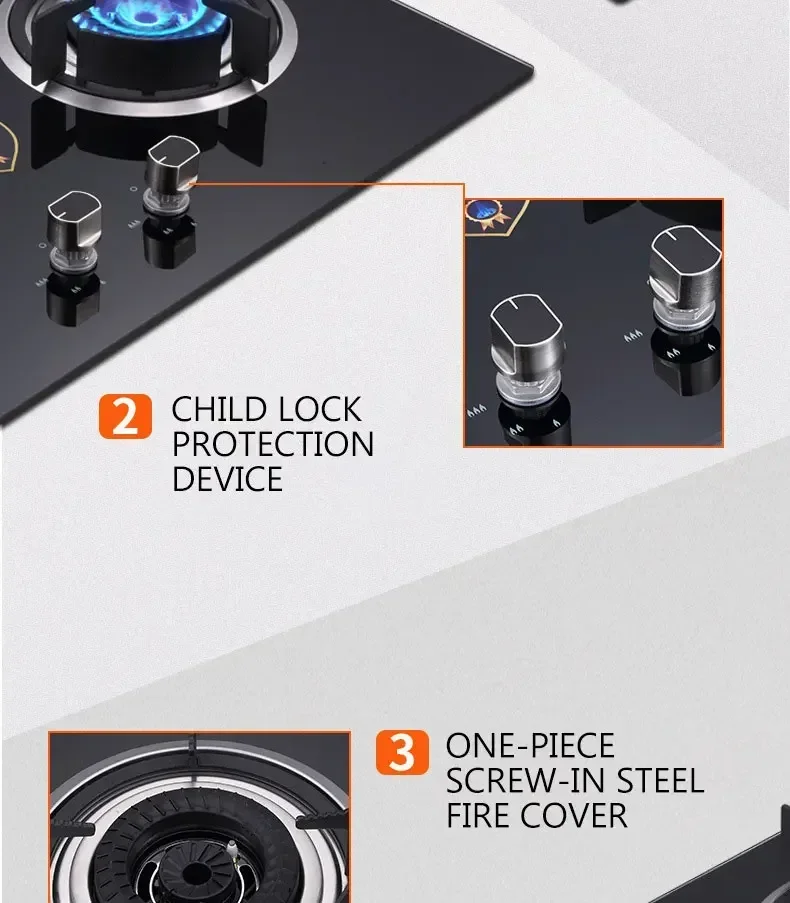 2 CHILD LOCK PROTECTION DEVICE

3 ONE-PIECE SCREW-IN STEEL FIRE COVER