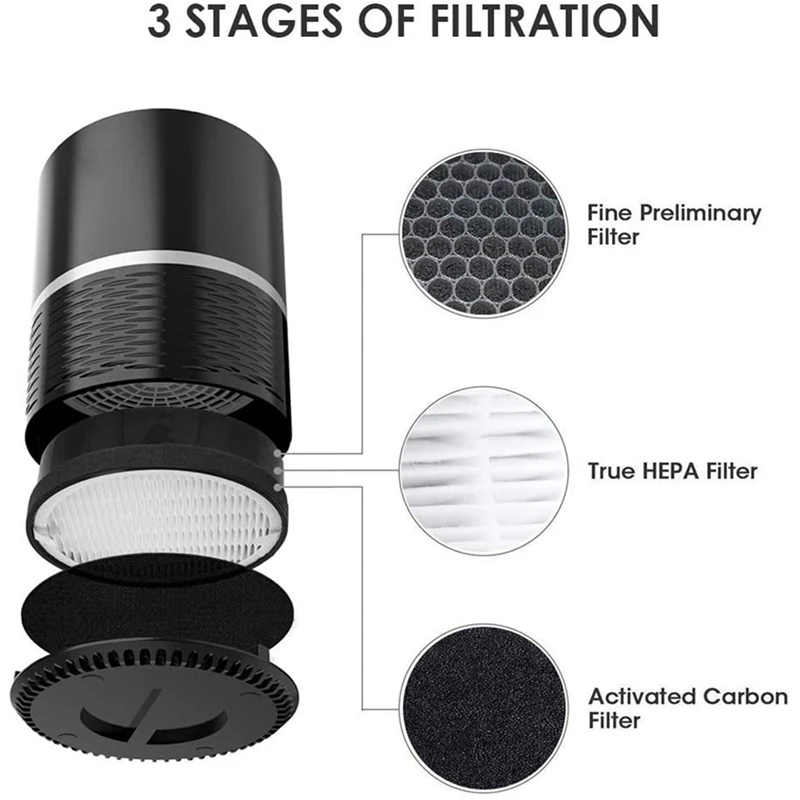 3 STAGES OF FILTRATION

Fine Preliminary Filter

True HEPA Filter

Activated Carbon Filter