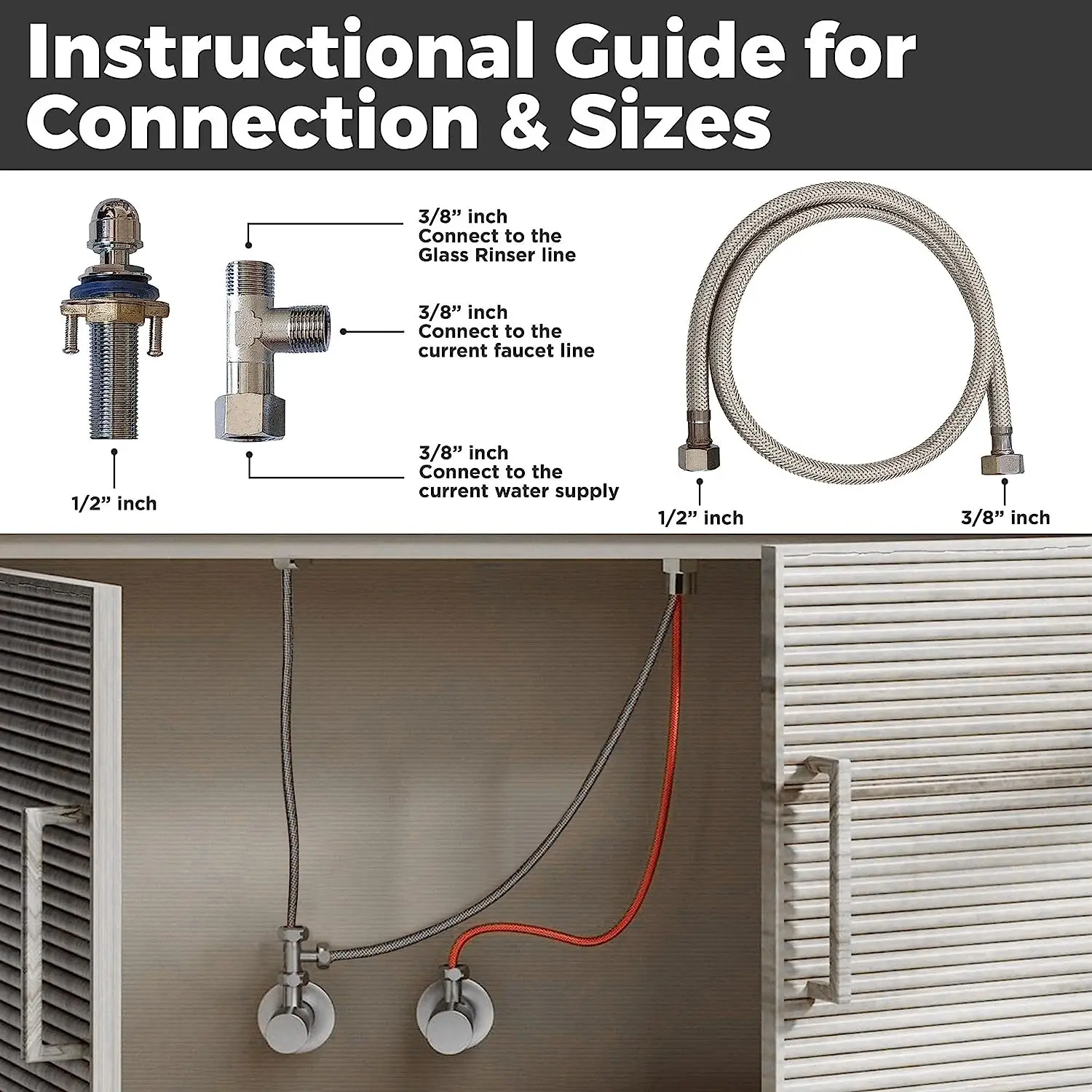 Instructional Guide for Connection & Sizes

1/2” inch

3/8” inch
Connect to the Glass Rinser line

3/8” inch
Connect to the current faucet line

3/8” inch
Connect to the current water supply

1/2” inch

3/8” inch