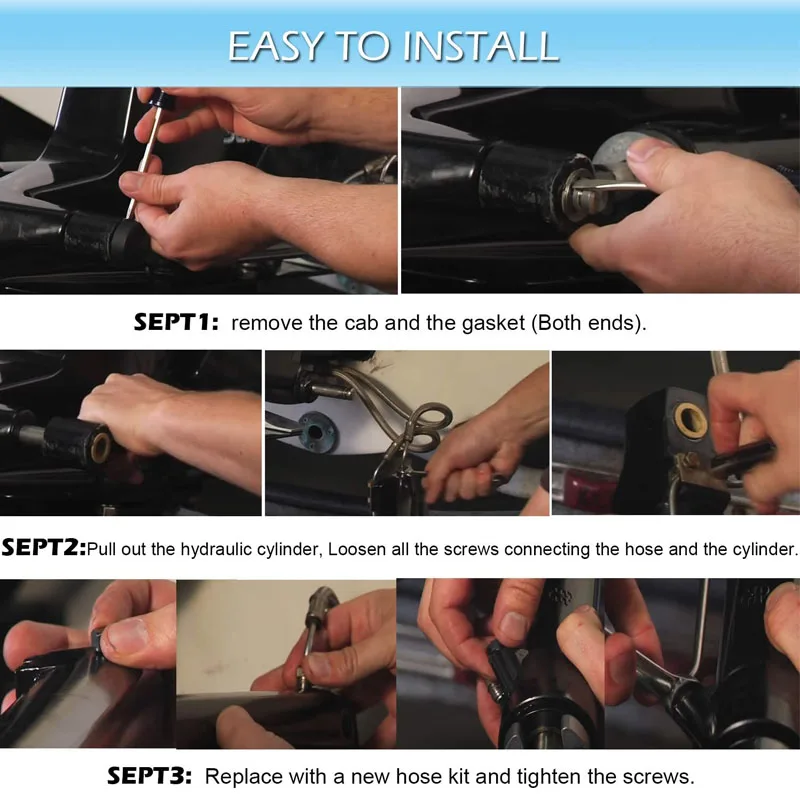 EASY TO INSTALL

SEPT1: remove the cab and the gasket (Both ends).

SEPT2:Pull out the hydraulic cylinder, Loosen all the screws connecting the hose and the cylinder.

SEPT3: Replace with a new hose kit and tighten the screws.