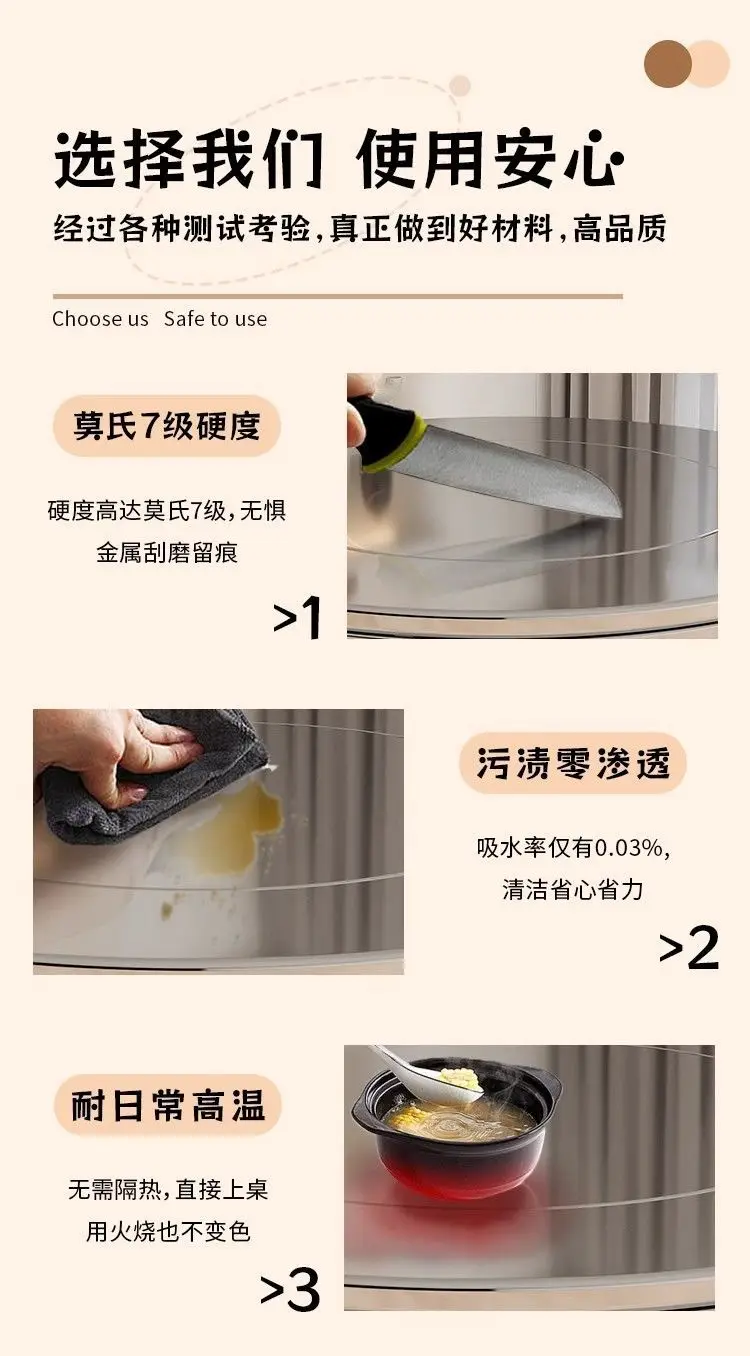 选择我们 使用安心

经过各种测试考验，真正做到好材料，高品质

Choose us Safe to use

莫氏7级硬度

硬度高达莫氏7级，无惧金属刮磨留痕

>1

污渍零渗透

吸水率仅有0.03%，清洁省心省力

>2

耐日常高温

无需隔热，直接上桌用火烧也不变色

>3