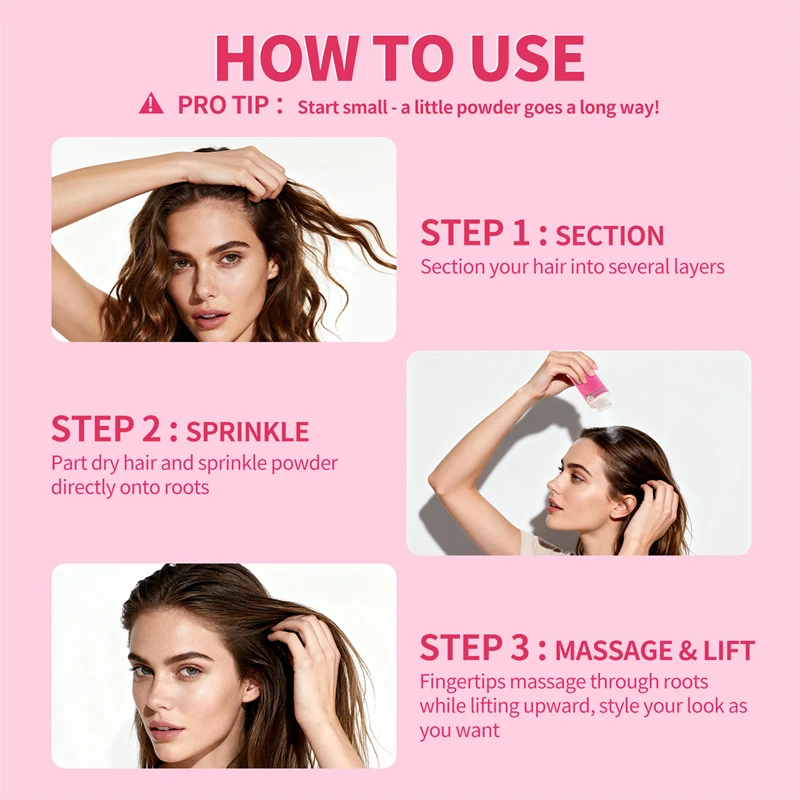 HOW TO USE

PRO TIP : Start small - a little powder goes a long way!

STEP 1 : SECTION
Section your hair into several layers

STEP 2 : SPRINKLE
Part dry hair and sprinkle powder directly onto roots

STEP 3 : MASSAGE & LIFT
Fingertips massage through roots while lifting upward, style your look as you want