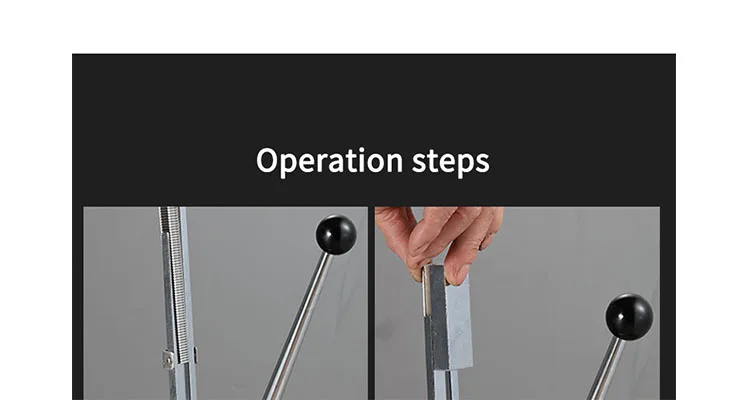 Operation steps