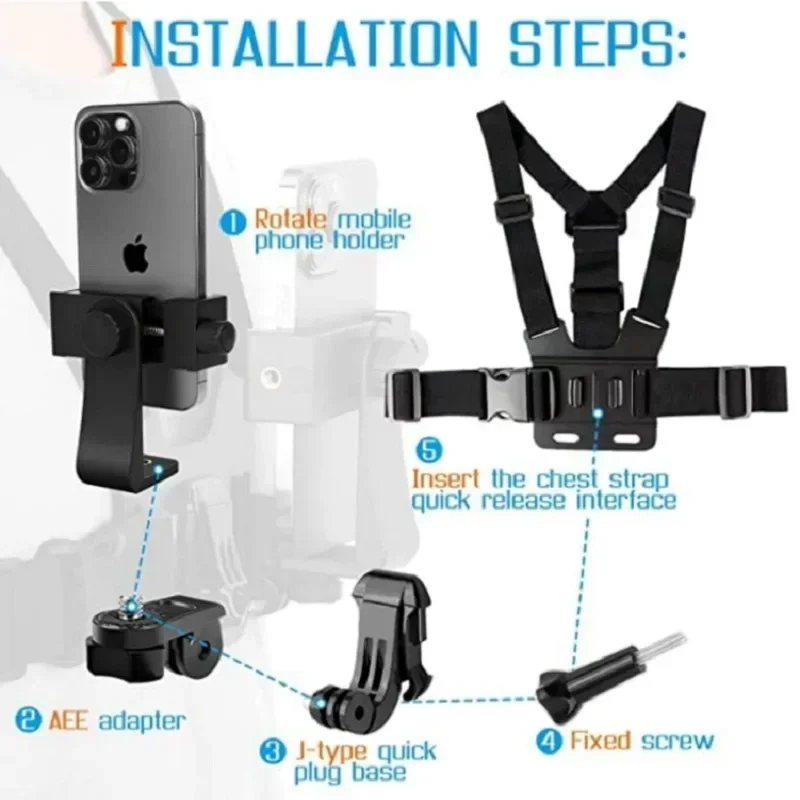 INSTALLATION STEPS:

1 Rotate mobile phone holder

5 Insert the chest strap quick release interface

2 AEE adapter

3 J-type quick plug base

4 Fixed screw