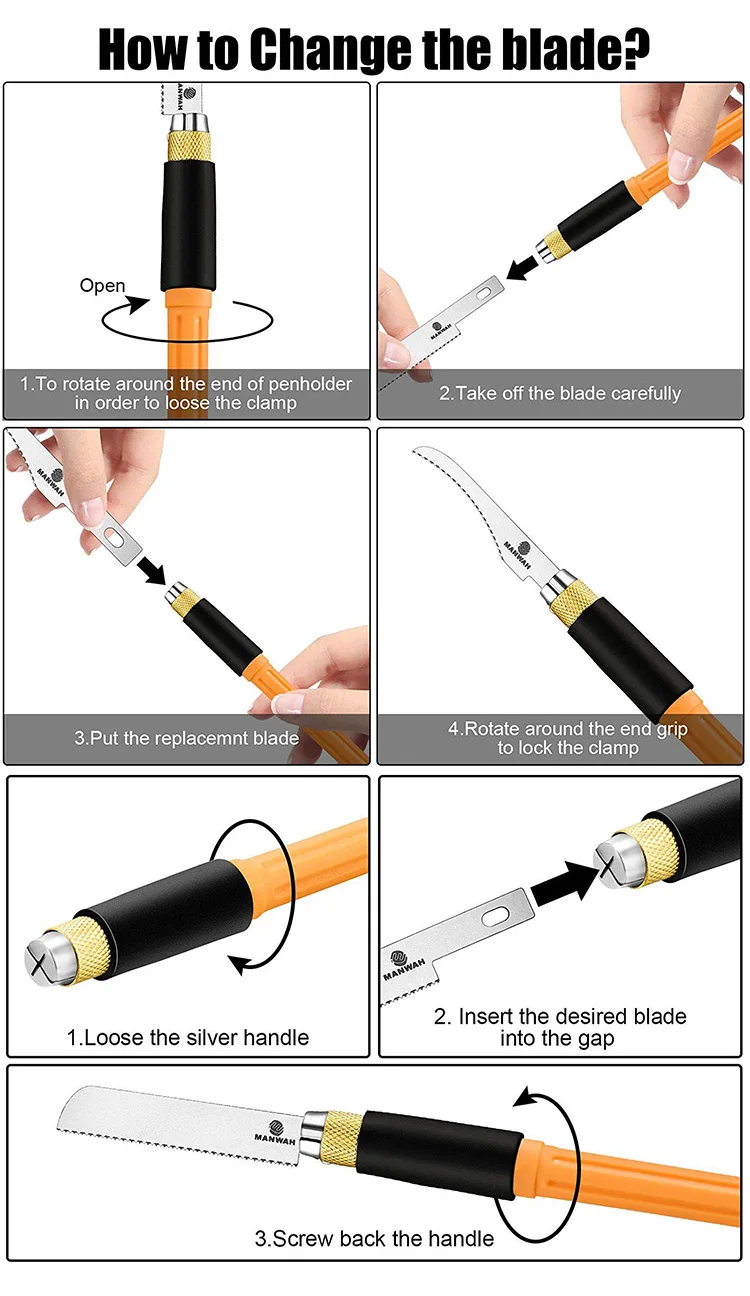 How to Change the blade?

MANWAH

Open

1.To rotate around the end of penholder in order to loose the clamp

MANWAH

2.Take off the blade carefully

MANWAH

3.Put the replacemnt blade

MANWAH

4.Rotate around the end grip to lock the clamp

1.Loose the silver handle

MANWAH

2. Insert the desired blade into the gap

MANWAH

3.Screw back the handle