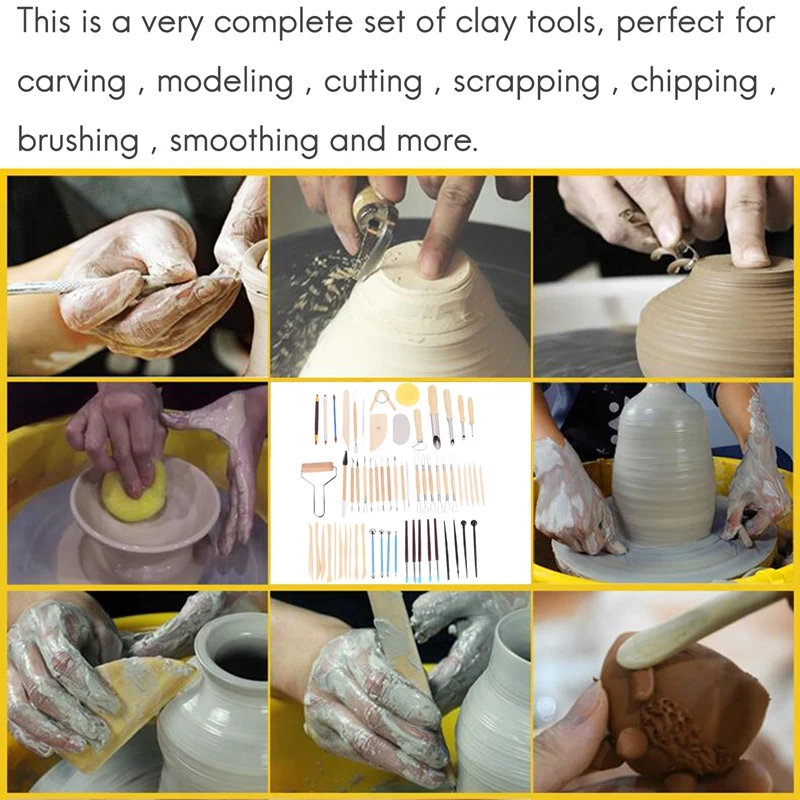 This is a very complete set of clay tools, perfect for carving , modeling , cutting , scrapping , chipping , brushing , smoothing and more.