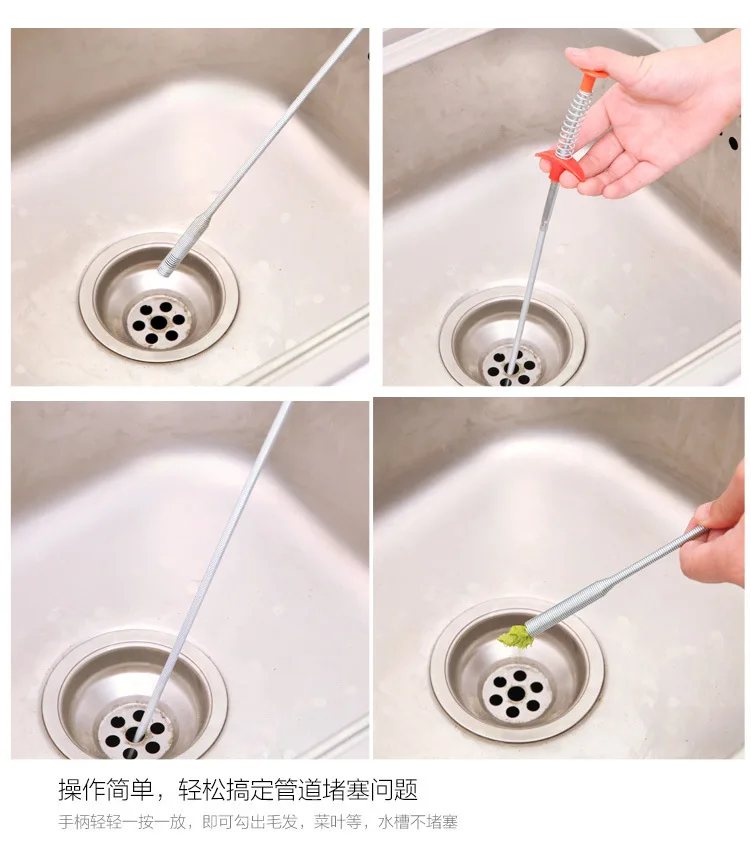 操作简单，轻松搞定管道堵塞问题

手柄轻轻一按一放，即可勾出毛发，菜叶等，水槽不堵塞