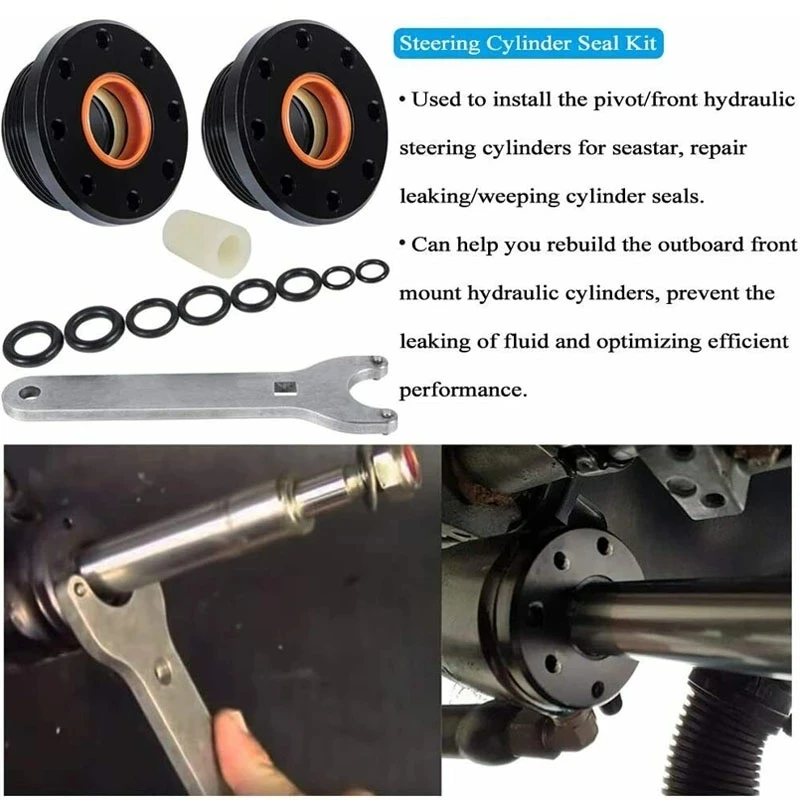 Steering Cylinder Seal Kit

• Used to install the pivot/front hydraulic steering cylinders for seastar, repair leaking/weeping cylinder seals.

• Can help you rebuild the outboard front mount hydraulic cylinders, prevent the leaking of fluid and optimizing efficient performance.