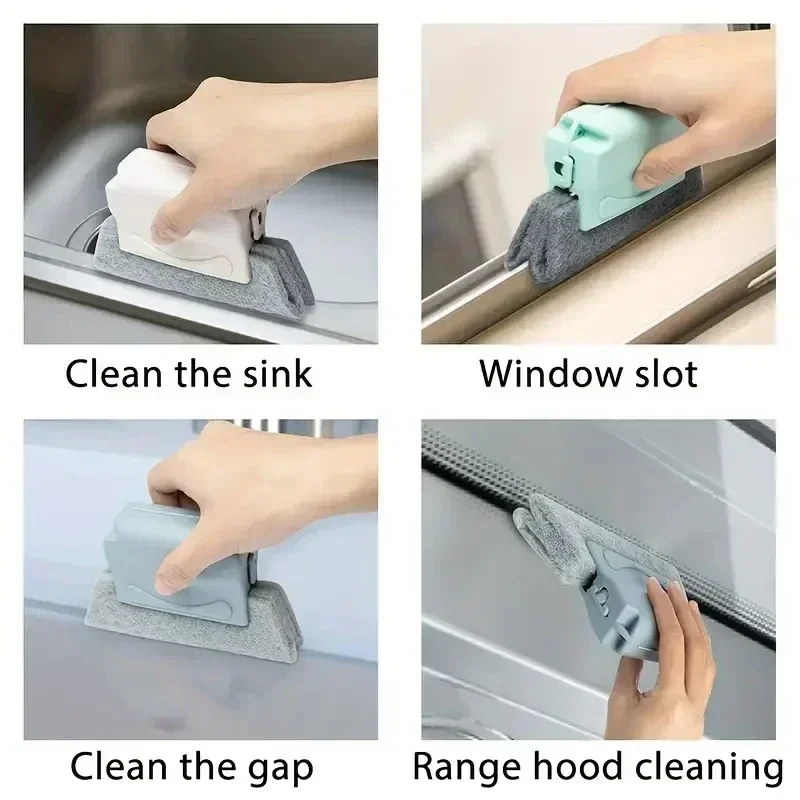 Clean the sink

Window slot

Clean the gap

Range hood cleaning