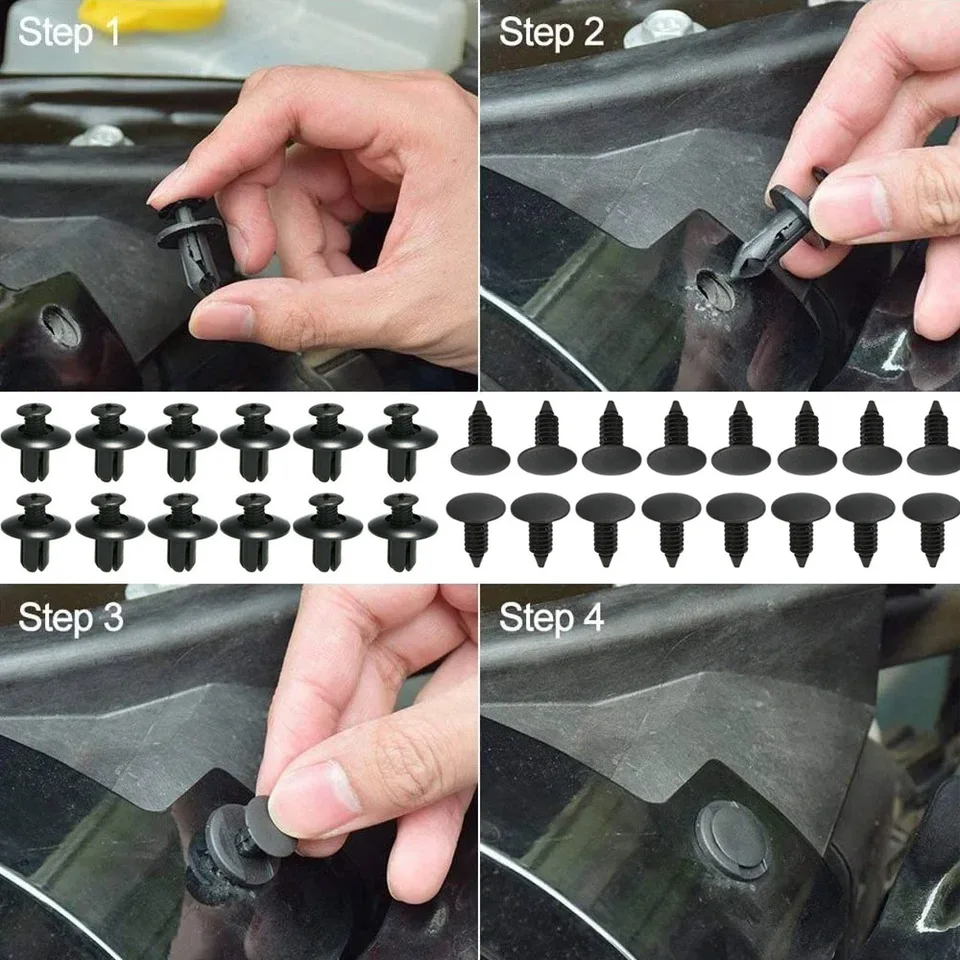 Step 1

Step 2

Step 3

Step 4