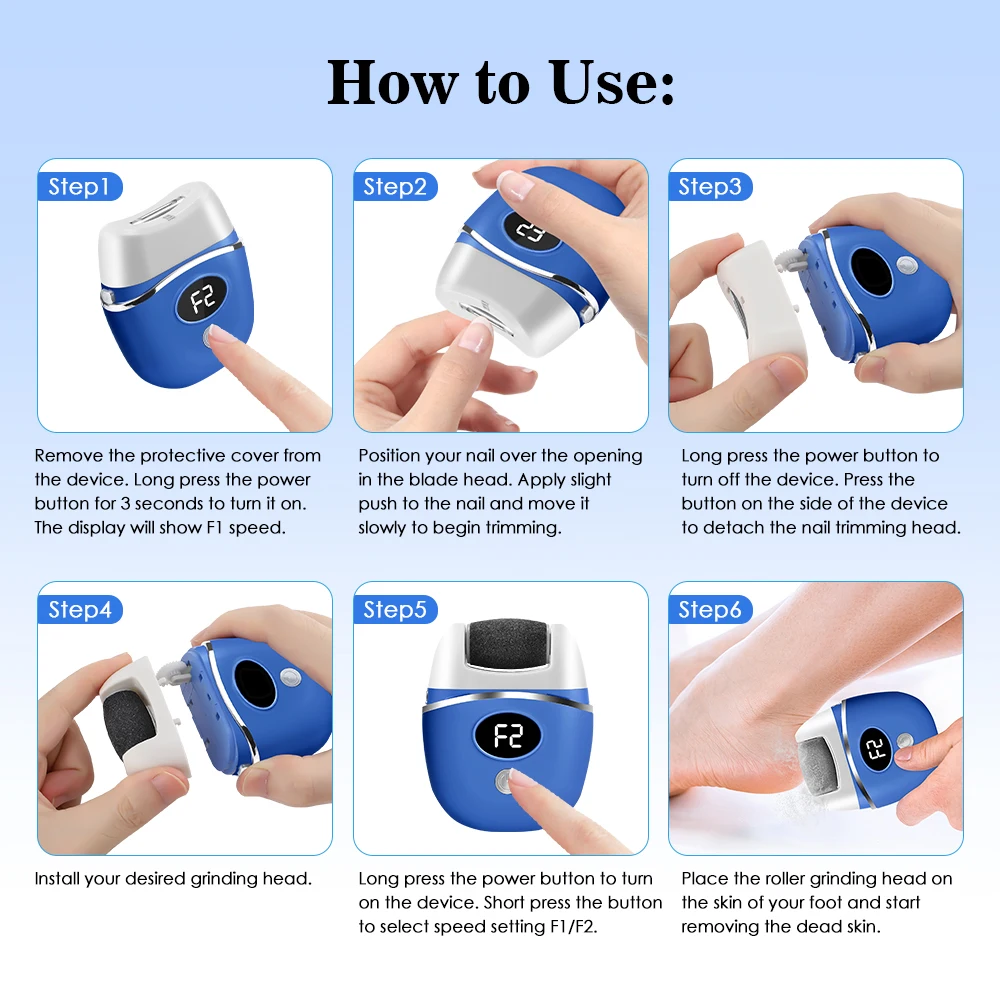 How to Use:

Step1

F2

Remove the protective cover from the device. Long press the power button for 3 seconds to turn it on. The display will show F1 speed.

Step2

F2

Position your nail over the opening in the blade head. Apply slight push to the nail and move it slowly to begin trimming.

Step3

Long press the power button to turn off the device. Press the button on the side of the device to detach the nail trimming head.

Step4

Install your desired grinding head.

Step5

F2

Long press the power button to turn on the device. Short press the button to select speed setting F1/F2.

Step6

F2

Place the roller grinding head on the skin of your foot and start removing the dead skin.