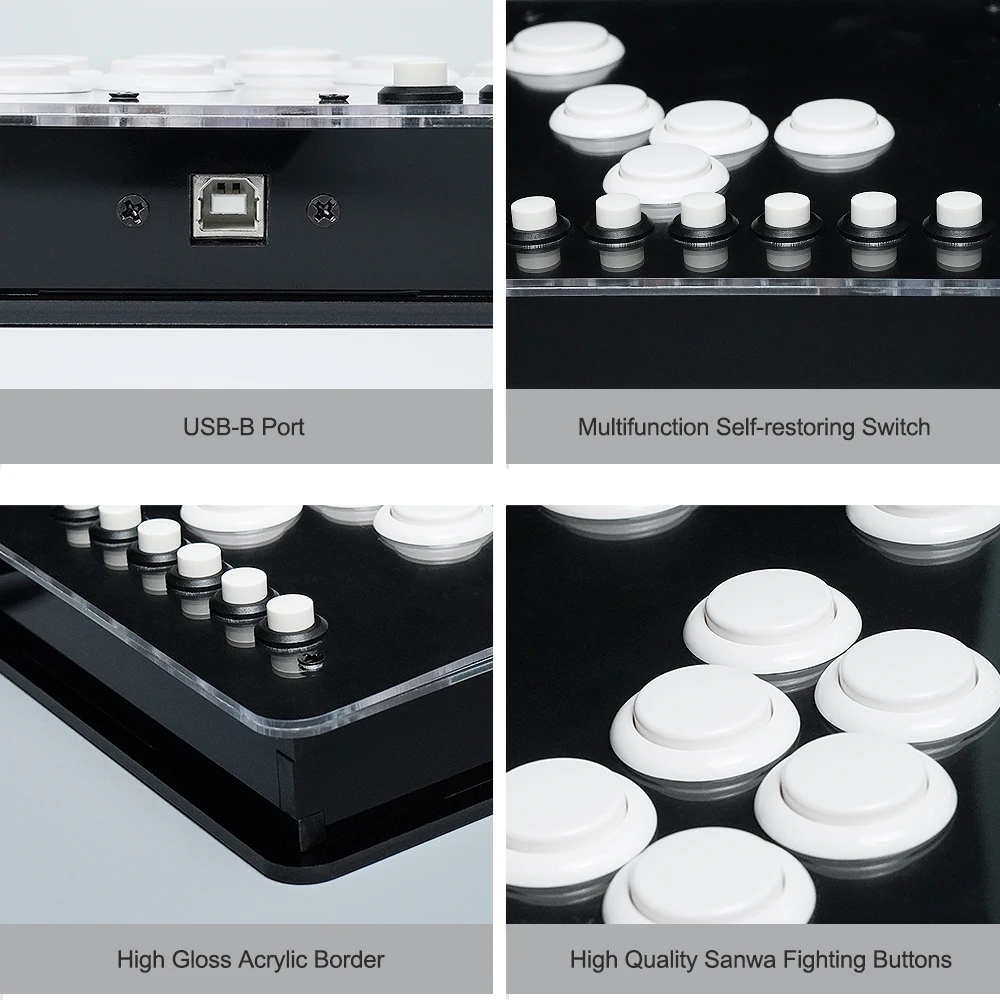 USB-B Port

Multifunction Self-restoring Switch

High Gloss Acrylic Border

High Quality Sanwa Fighting Buttons