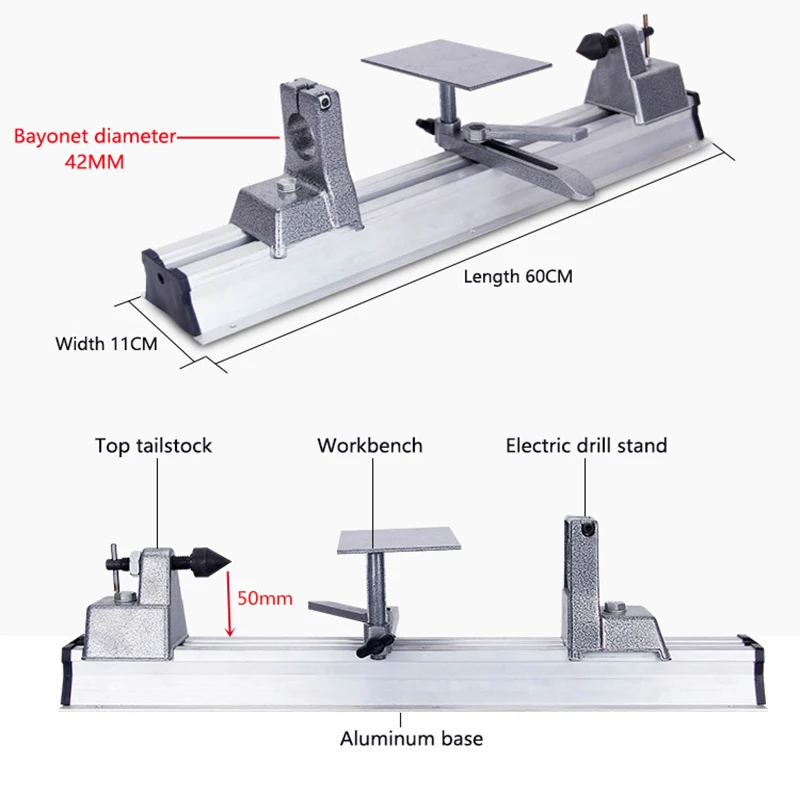 Bayonet diameter
42MM

Length 60CM

Width 11CM

Top tailstock

Workbench

Electric drill stand

50mm

Aluminum base