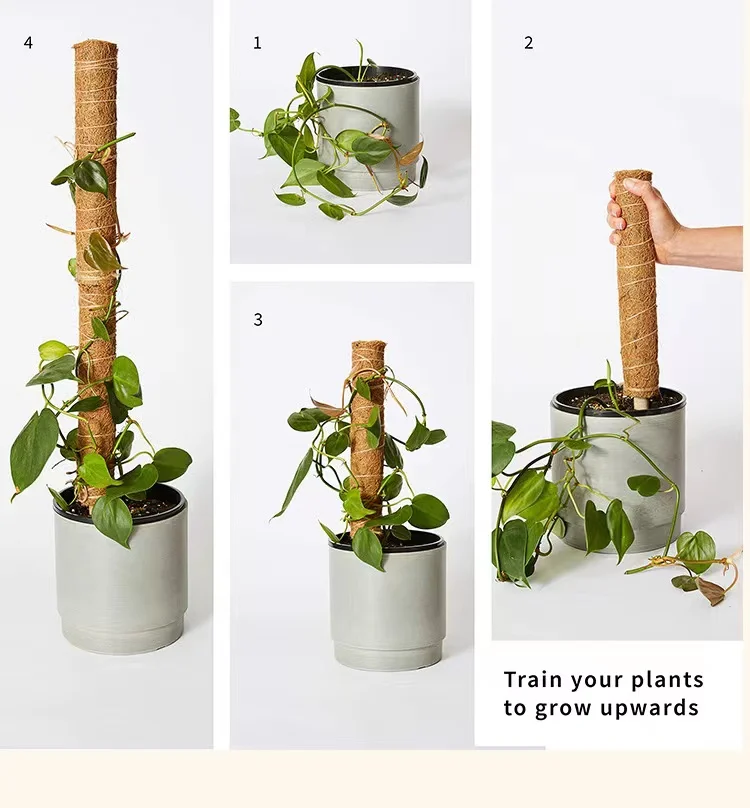 4

1

2

3

Train your plants to grow upwards