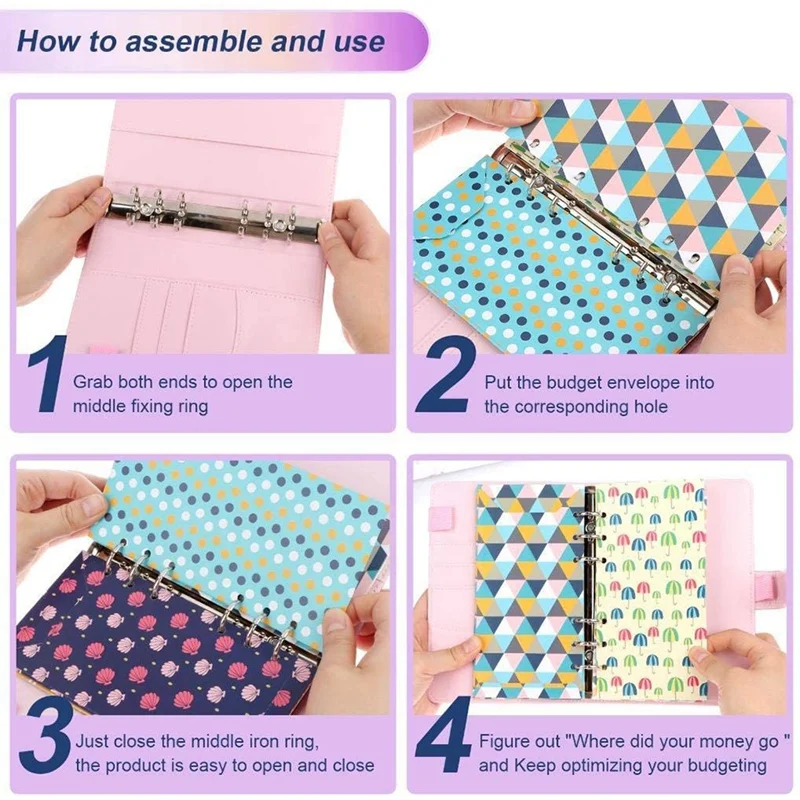 How to assemble and use

1 Grab both ends to open the middle fixing ring

2 Put the budget envelope into the corresponding hole

3 Just close the middle iron ring, the product is easy to open and close

4 Figure out "Where did your money go " and Keep optimizing your budgeting