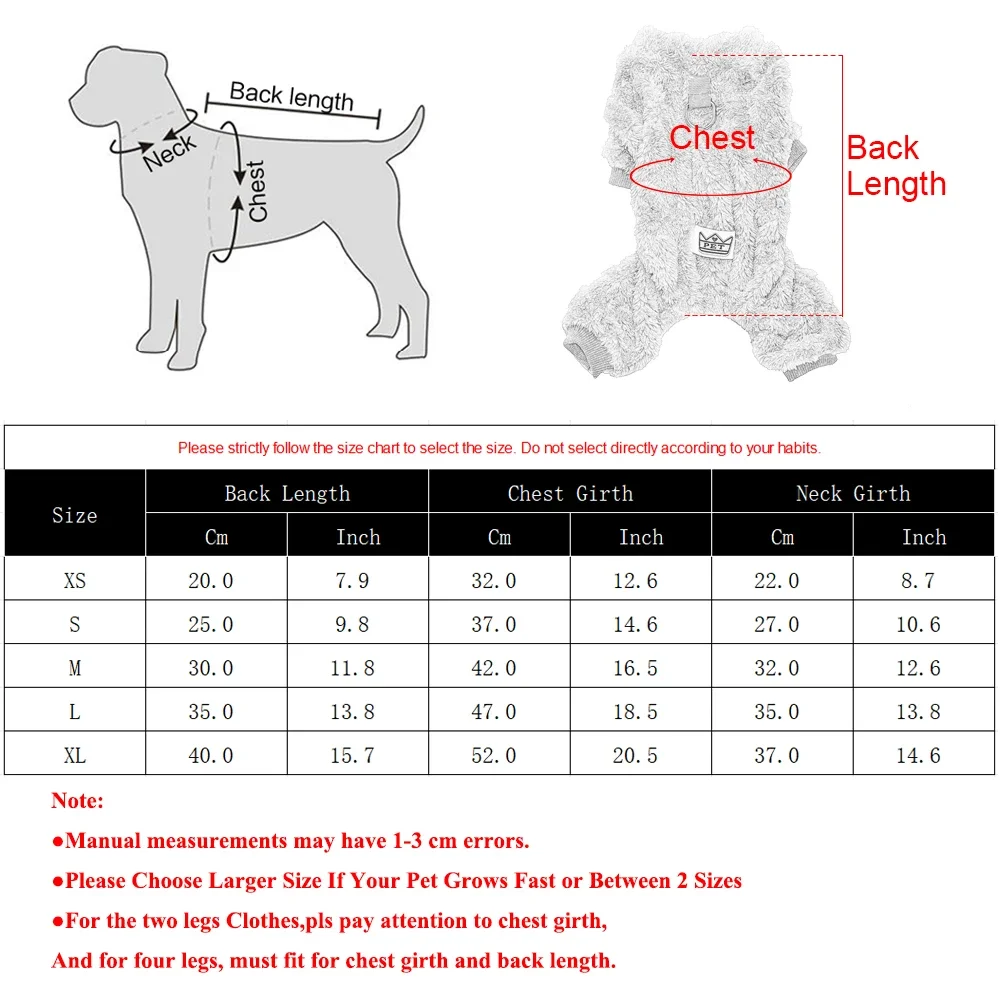 Back length
Neck
Chest

Chest
Back Length
PET

Please strictly follow the size chart to select the size. Do not select directly according to your habits.

| Size | Back Length Cm | Back Length Inch | Chest Girth Cm | Chest Girth Inch | Neck Girth Cm | Neck Girth Inch |
|---|---|---|---|---|---|---|
| XS | 20.0 | 7.9 | 32.0 | 12.6 | 22.0 | 8.7 |
| S | 25.0 | 9.8 | 37.0 | 14.6 | 27.0 | 10.6 |
| M | 30.0 | 11.8 | 42.0 | 16.5 | 32.0 | 12.6 |
| L | 35.0 | 13.8 | 47.0 | 18.5 | 35.0 | 13.8 |
| XL | 40.0 | 15.7 | 52.0 | 20.5 | 37.0 | 14.6 |

Note:
●Manual measurements may have 1-3 cm errors.
●Please Choose Larger Size If Your Pet Grows Fast or Between 2 Sizes
●For the two legs Clothes,pls pay attention to chest girth,
And for four legs, must fit for chest girth and back length.