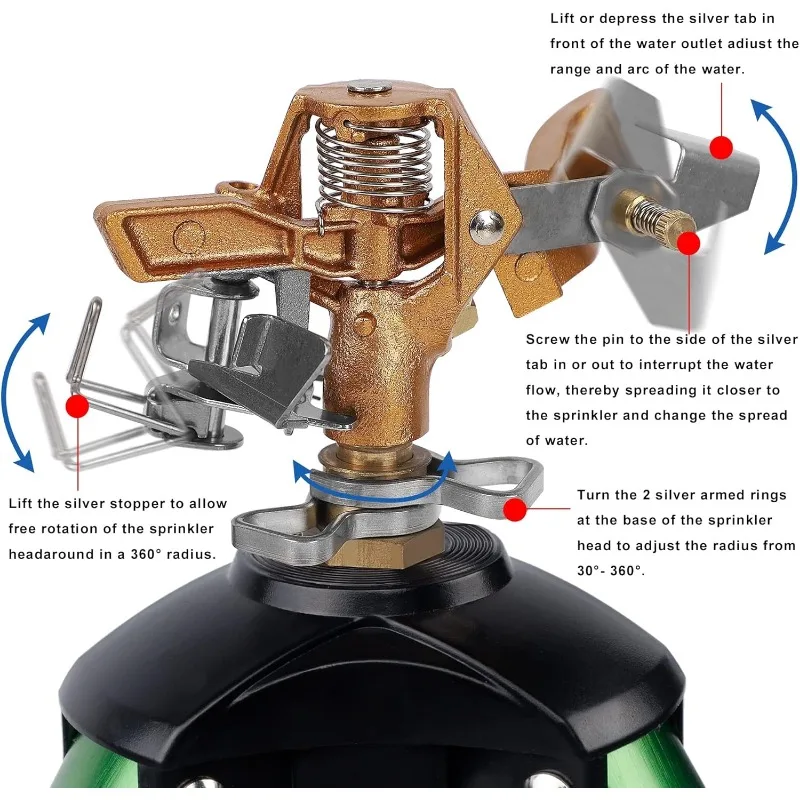 Lift or depress the silver tab in front of the water outlet adiust the range and arc of the water.

Screw the pin to the side of the silver tab in or out to interrupt the water flow, thereby spreading it closer to the sprinkler and change the spread of water.

Lift the silver stopper to allow free rotation of the sprinkler headaround in a 360° radius.

Turn the 2 silver armed rings at the base of the sprinkler head to adjust the radius from 30°- 360°.