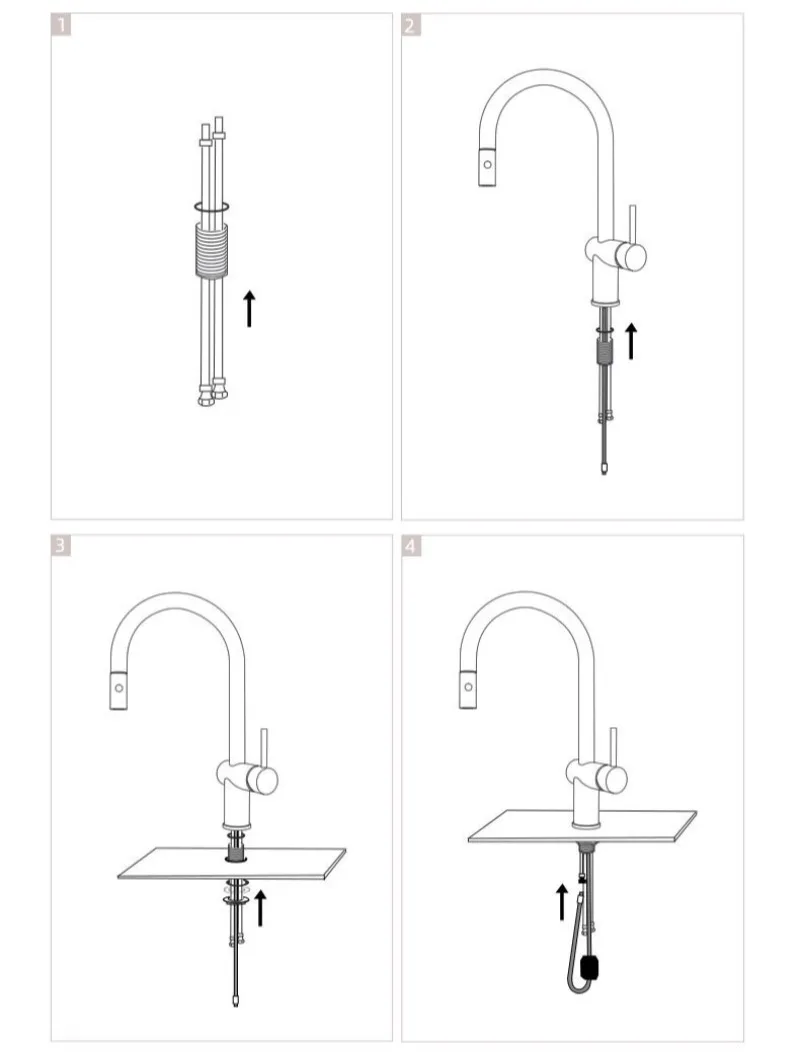 1

2

3

4