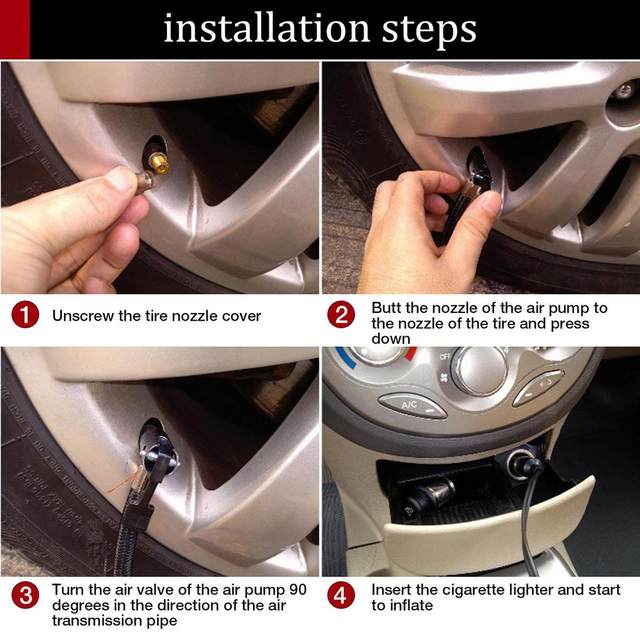 installation steps

1 Unscrew the tire nozzle cover

2 Butt the nozzle of the air pump to the nozzle of the tire and press down

OFF

A/C

3 Turn the air valve of the air pump 90 degrees in the direction of the air transmission pipe

4 Insert the cigarette lighter and start to inflate