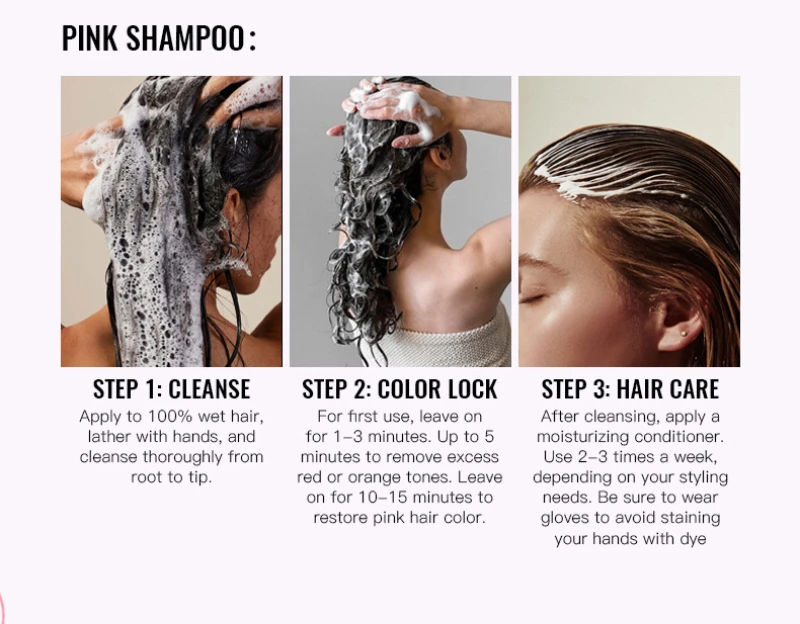 PINK SHAMPOO:

STEP 1: CLEANSE
Apply to 100% wet hair, lather with hands, and cleanse thoroughly from root to tip.

STEP 2: COLOR LOCK
For first use, leave on for 1–3 minutes. Up to 5 minutes to remove excess red or orange tones. Leave on for 10–15 minutes to restore pink hair color.

STEP 3: HAIR CARE
After cleansing, apply a moisturizing conditioner. Use 2–3 times a week, depending on your styling needs. Be sure to wear gloves to avoid staining your hands with dye