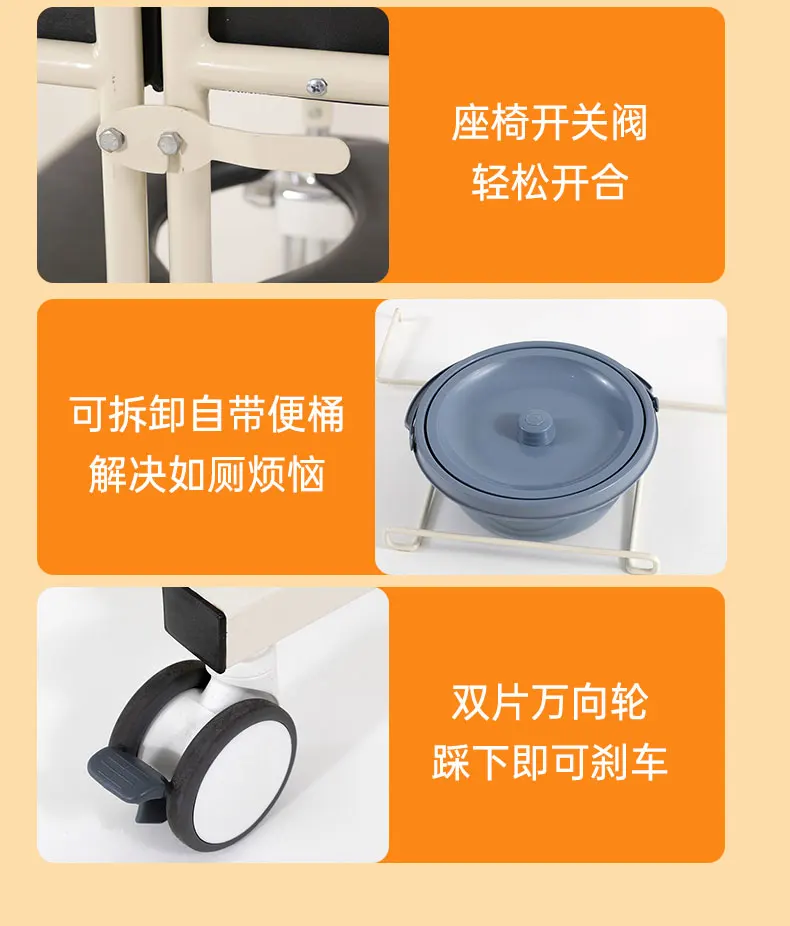 座椅开关阀
轻松开合

可拆卸自带便桶
解决如厕烦恼

双片万向轮
踩下即可刹车