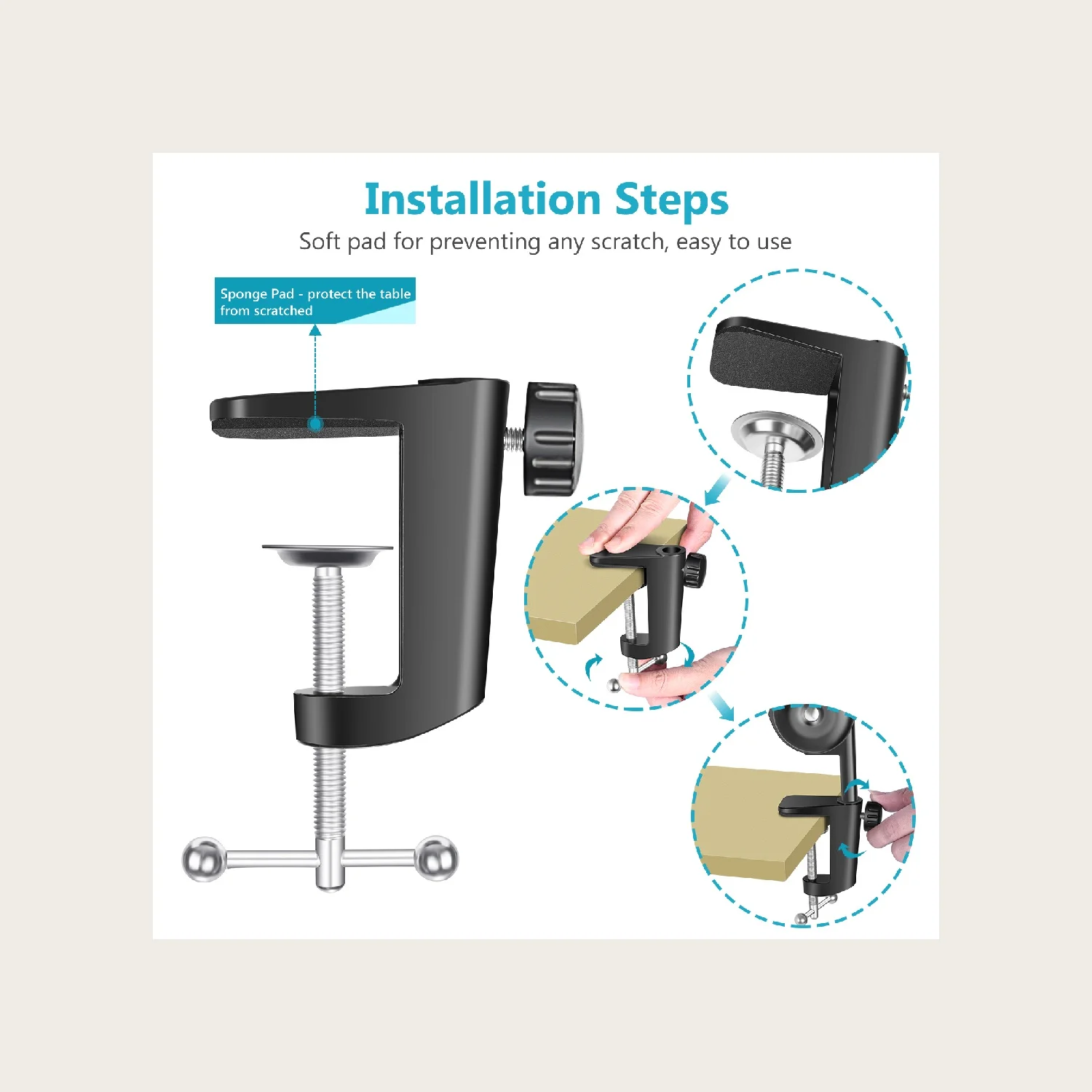 Installation Steps

Soft pad for preventing any scratch, easy to use

Sponge Pad - protect the table from scratched