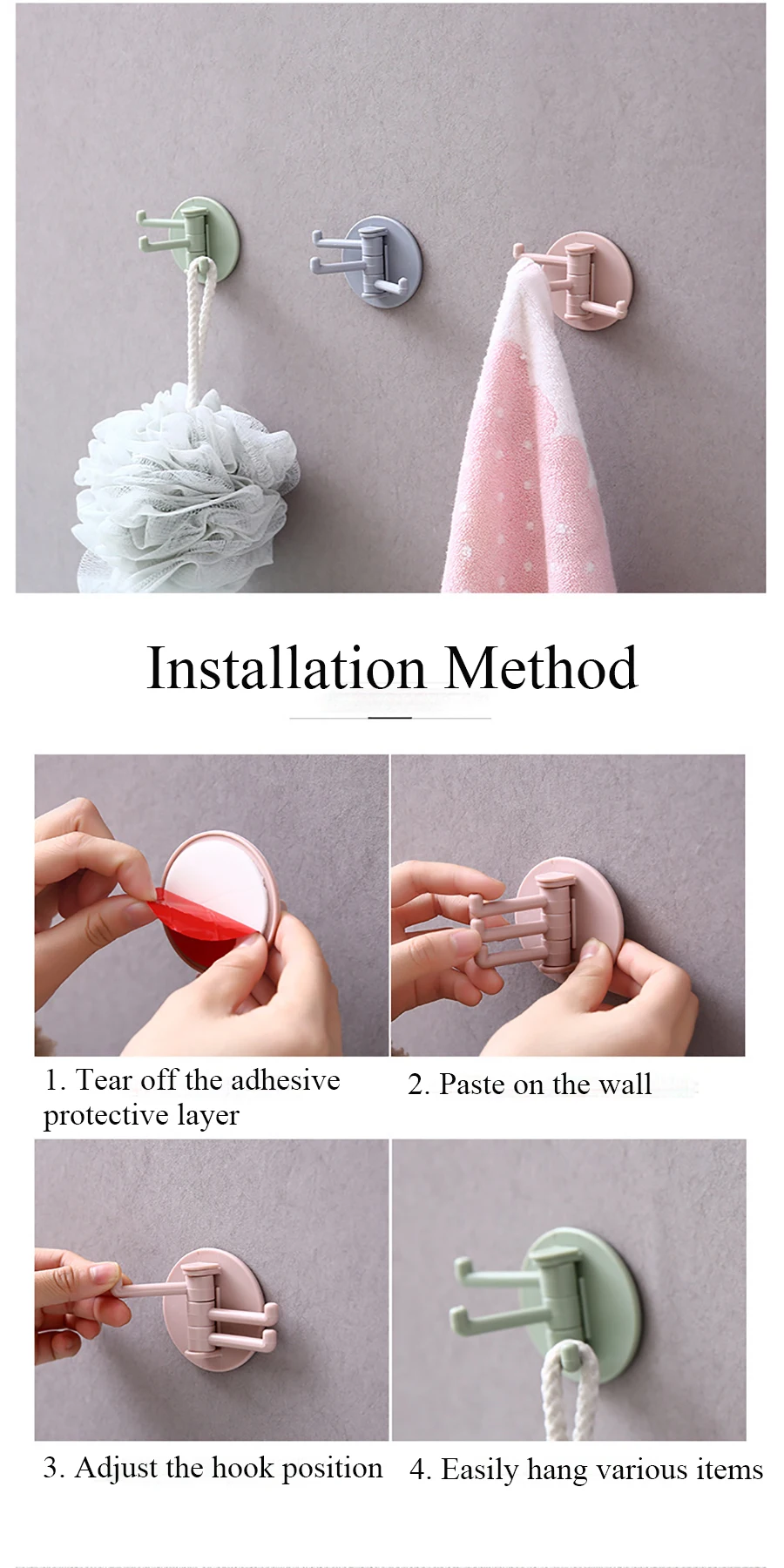 Installation Method

1. Tear off the adhesive protective layer

2. Paste on the wall

3. Adjust the hook position

4. Easily hang various items