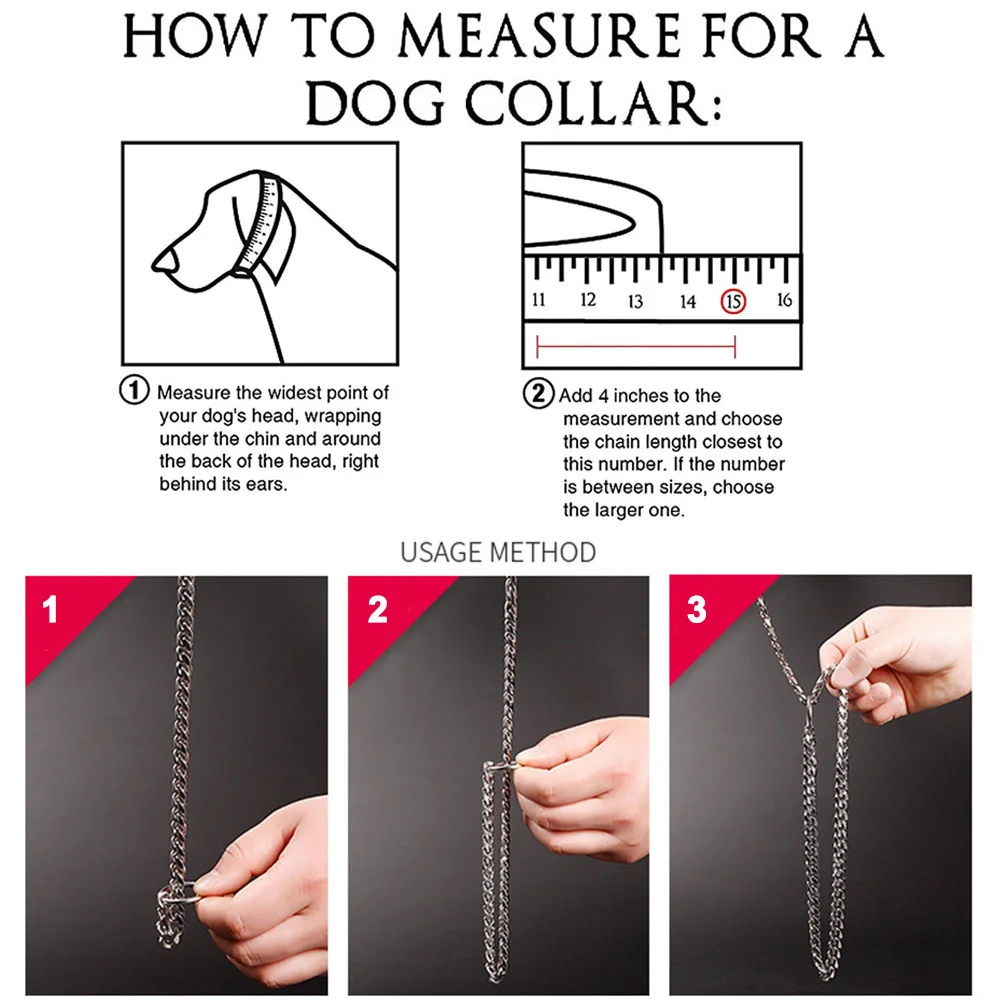 HOW TO MEASURE FOR A DOG COLLAR:

11 12 13 14 15 16

① Measure the widest point of your dog's head, wrapping under the chin and around the back of the head, right behind its ears.

② Add 4 inches to the measurement and choose the chain length closest to this number. If the number is between sizes, choose the larger one.

USAGE METHOD

1

2

3