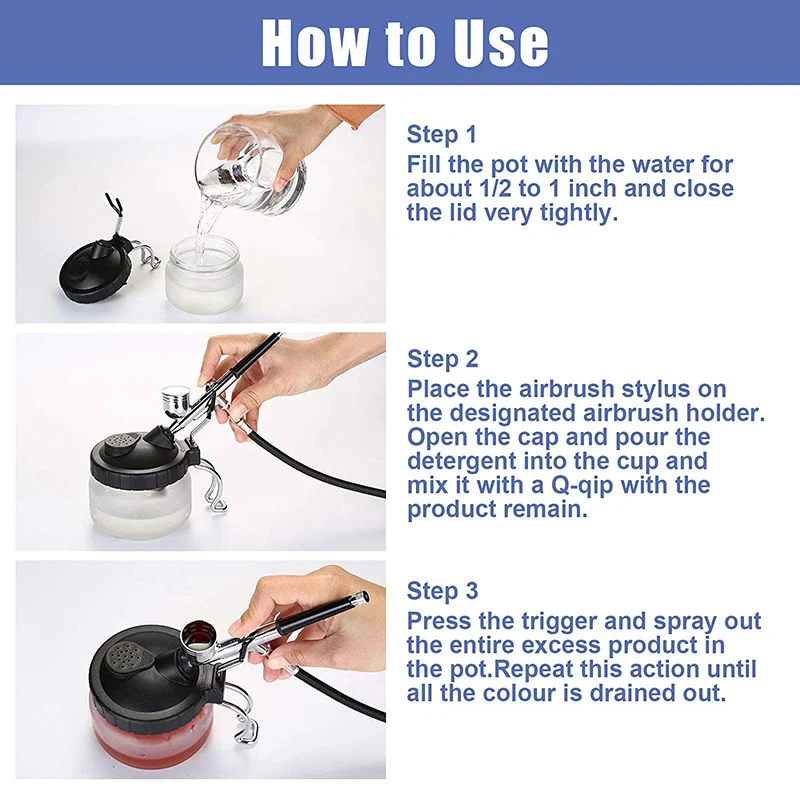 How to Use

Step 1
Fill the pot with the water for about 1/2 to 1 inch and close the lid very tightly.

Step 2
Place the airbrush stylus on the designated airbrush holder. Open the cap and pour the detergent into the cup and mix it with a Q-qip with the product remain.

Step 3
Press the trigger and spray out the entire excess product in the pot.Repeat this action until all the colour is drained out.