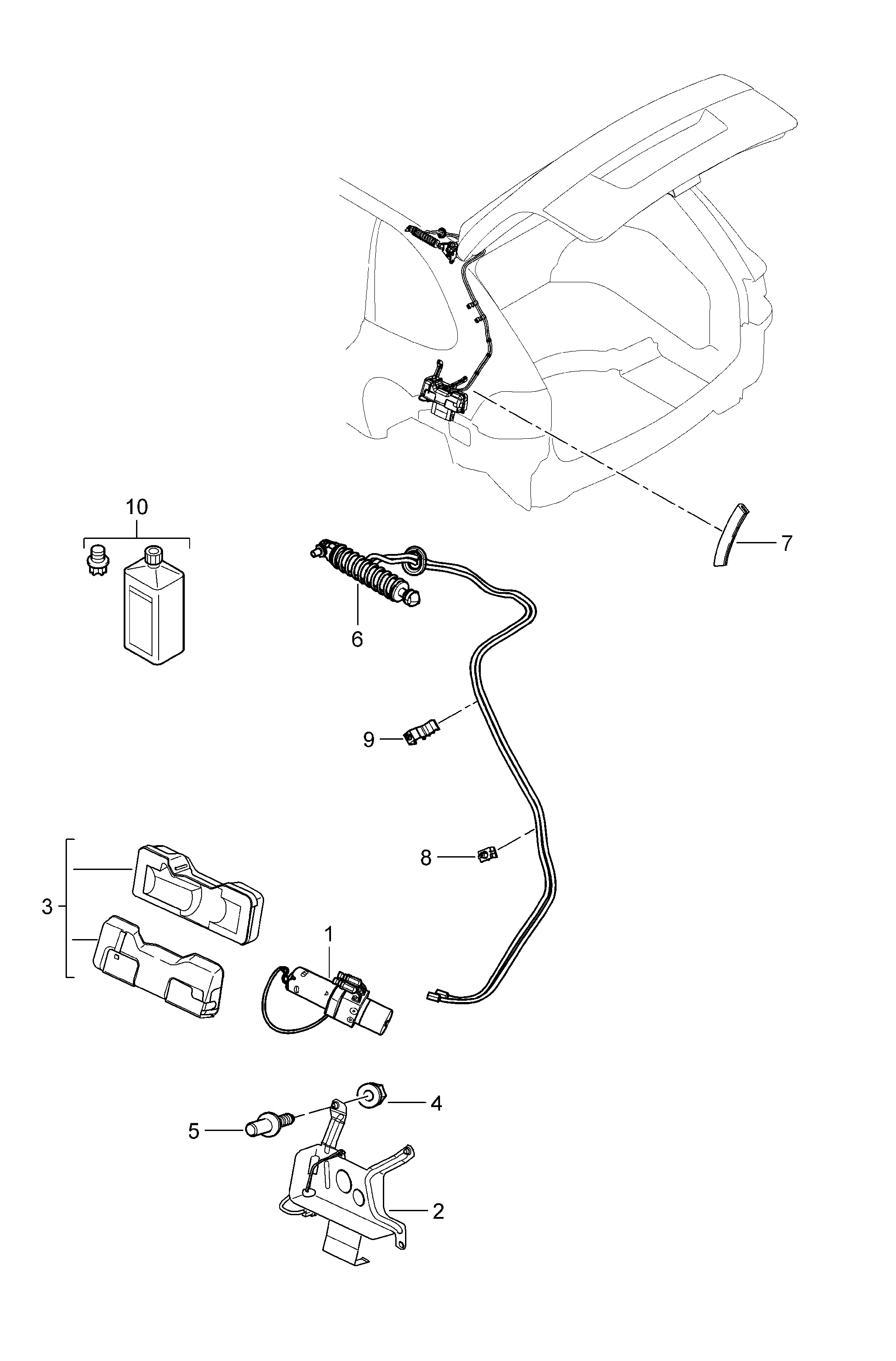 10
7
6
9
8
3
1
4
5
2