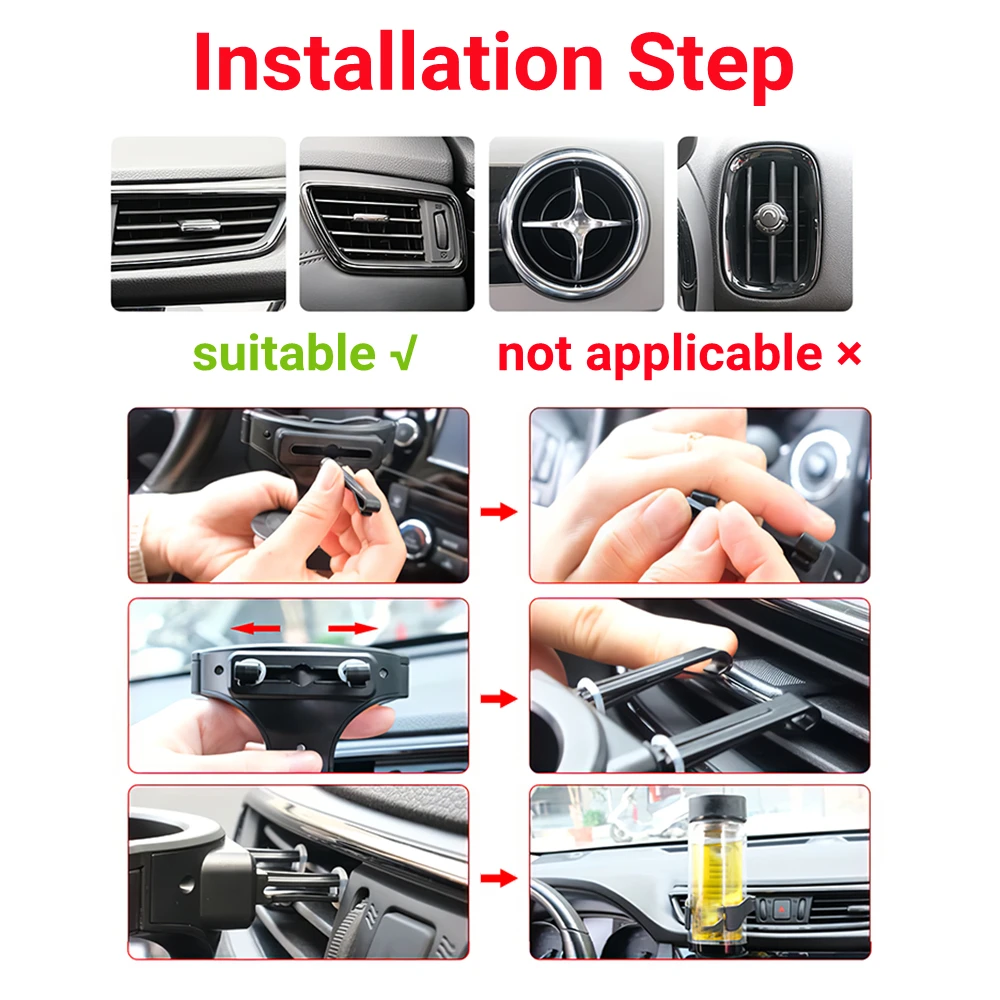 Installation Step

suitable √

not applicable ×