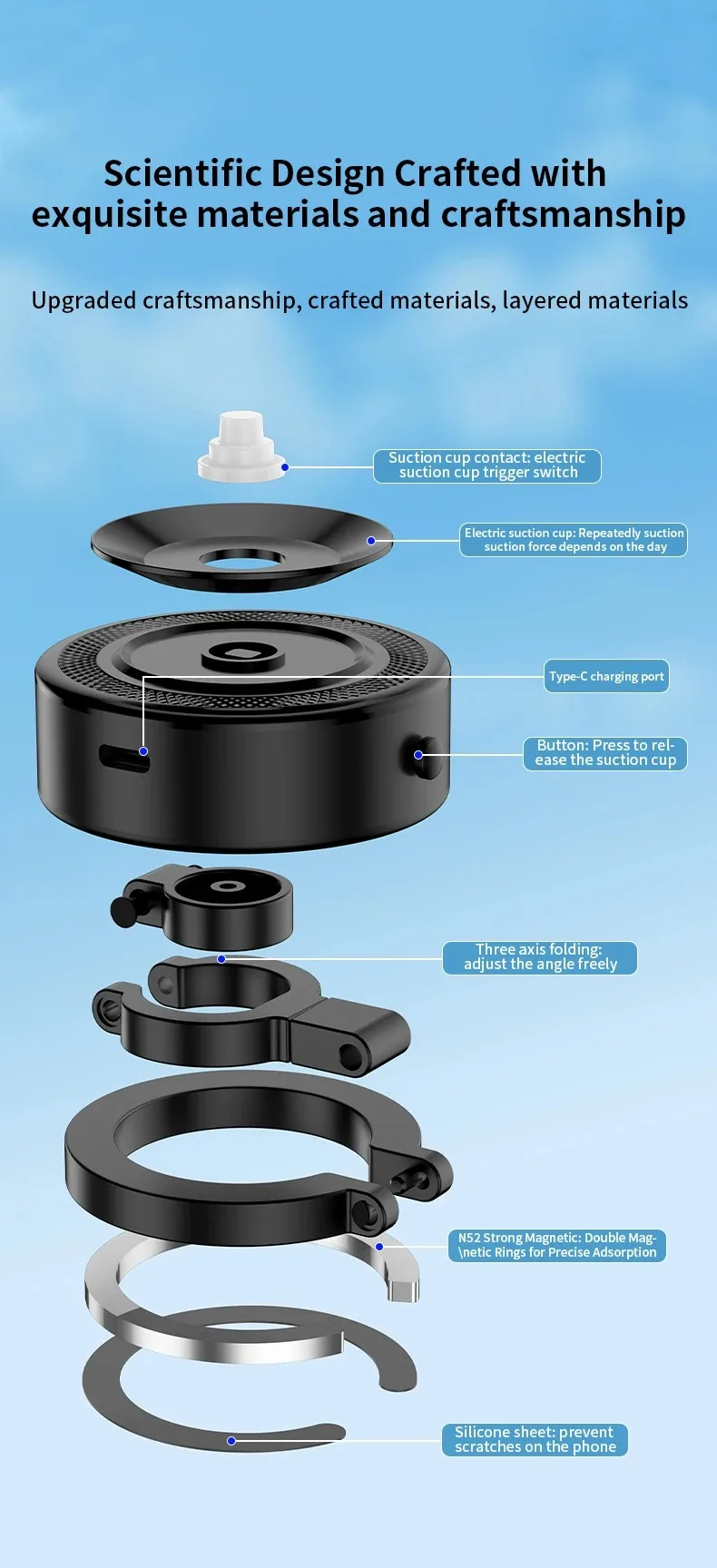 Scientific Design Crafted with exquisite materials and craftsmanship

Upgraded craftsmanship, crafted materials, layered materials

Suction cup contact: electric suction cup trigger switch

Electric suction cup: Repeatedly suction suction force depends on the day

Type-C charging port

Button: Press to release the suction cup

Three axis folding: adjust the angle freely

N52 Strong Magnetic: Double Mag-\netic Rings for Precise Adsorption

Silicone sheet: prevent scratches on the phone