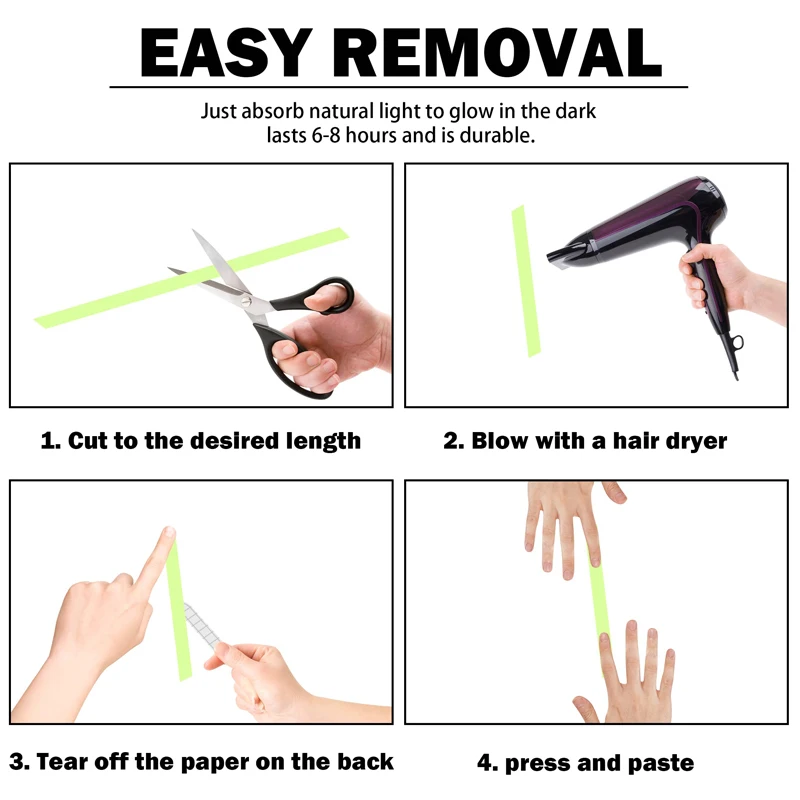 EASY REMOVAL

Just absorb natural light to glow in the dark lasts 6-8 hours and is durable.

1. Cut to the desired length

2. Blow with a hair dryer

3. Tear off the paper on the back

4. press and paste