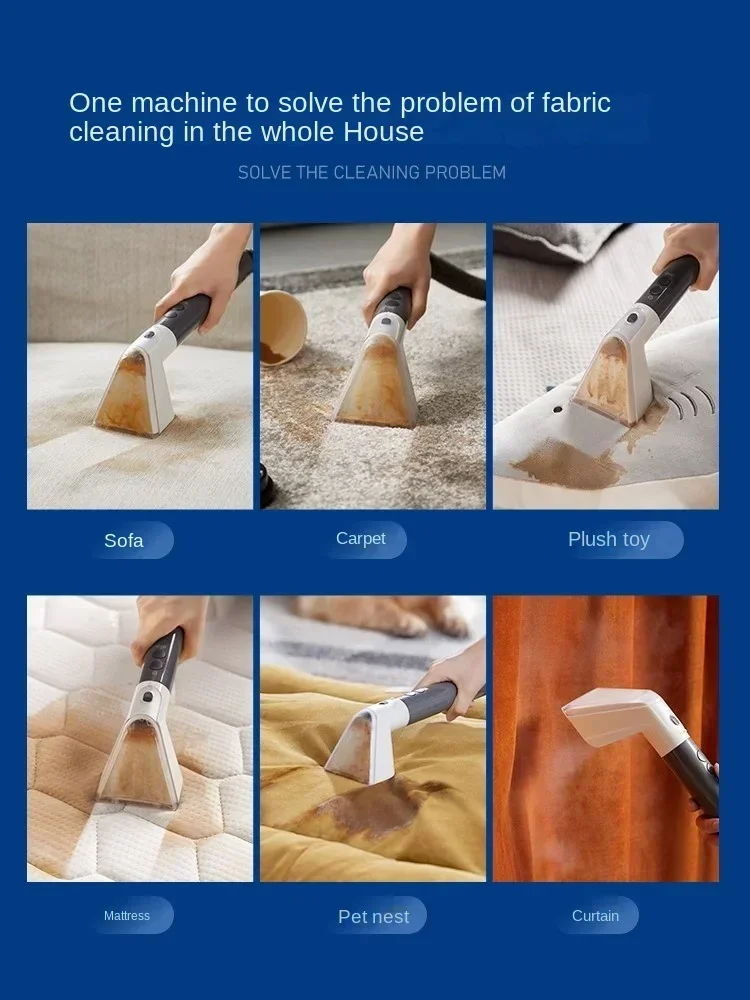 One machine to solve the problem of fabric cleaning in the whole House

SOLVE THE CLEANING PROBLEM

Sofa

Carpet

Plush toy

Mattress

Pet nest

Curtain