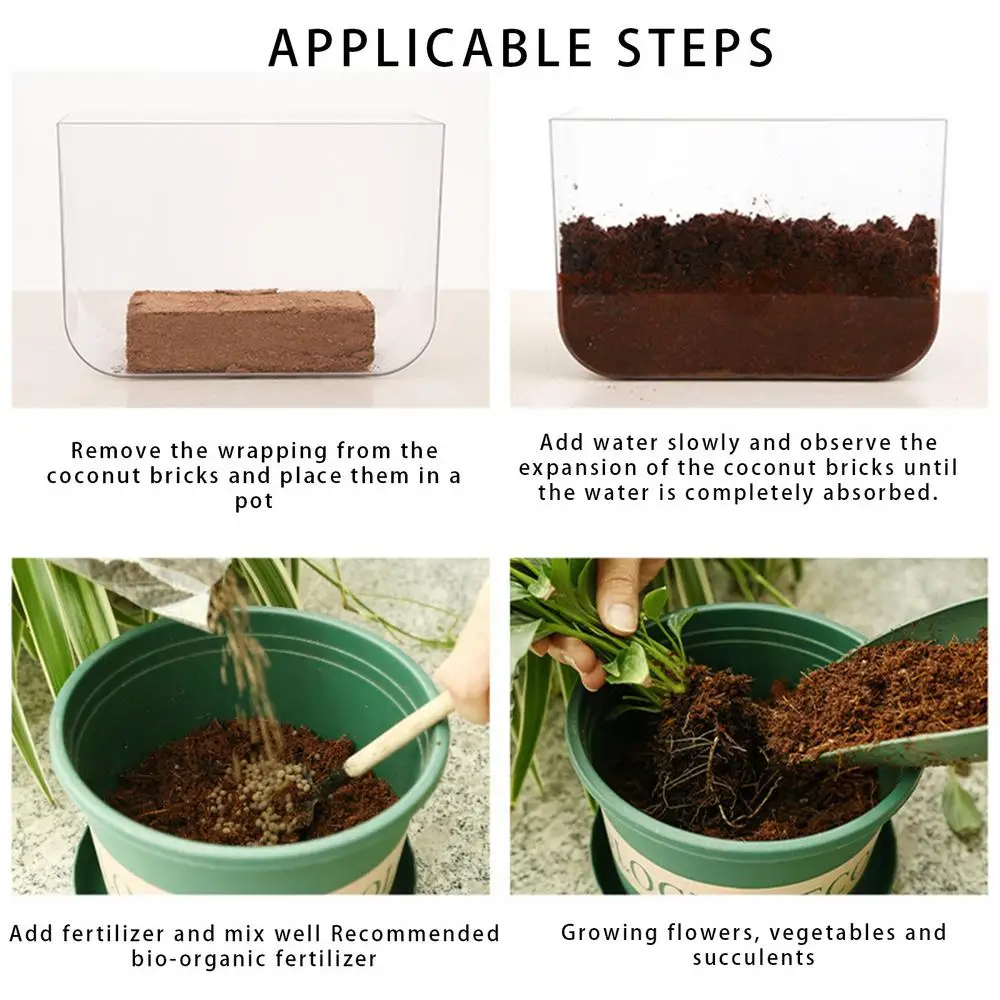 APPLICABLE STEPS

Remove the wrapping from the coconut bricks and place them in a pot

Add water slowly and observe the expansion of the coconut bricks until the water is completely absorbed.

Add fertilizer and mix well Recommended bio-organic fertilizer

Growing flowers, vegetables and succulents