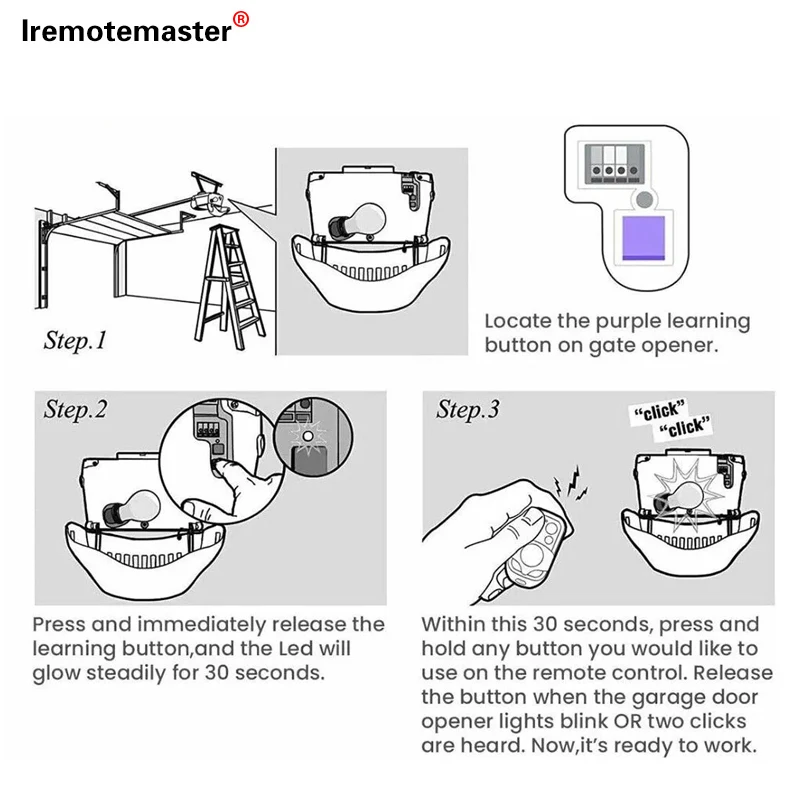 Iremotemaster®

Step.1

Locate the purple learning button on gate opener.

Step.2

Press and immediately release the learning button,and the Led will glow steadily for 30 seconds.

Step.3

"click" "click"

Within this 30 seconds, press and hold any button you would like to use on the remote control. Release the button when the garage door opener lights blink OR two clicks are heard. Now,it's ready to work.