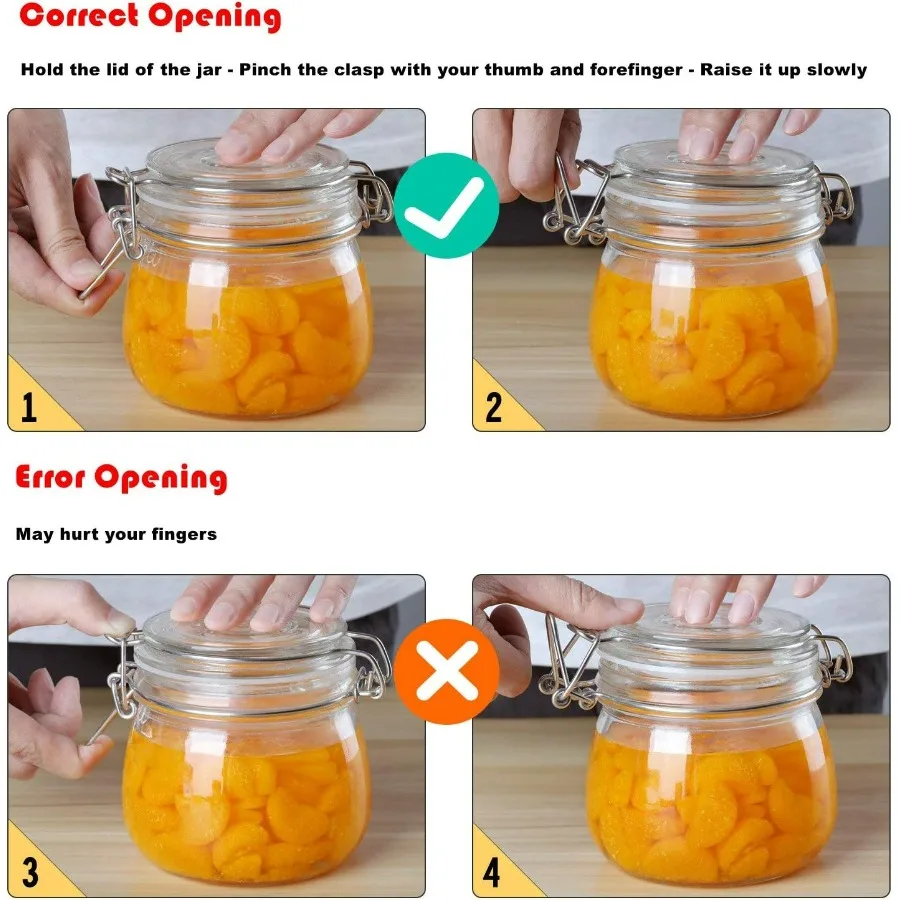 Correct Opening

Hold the lid of the jar - Pinch the clasp with your thumb and forefinger - Raise it up slowly

1

2

Error Opening

May hurt your fingers

3

4