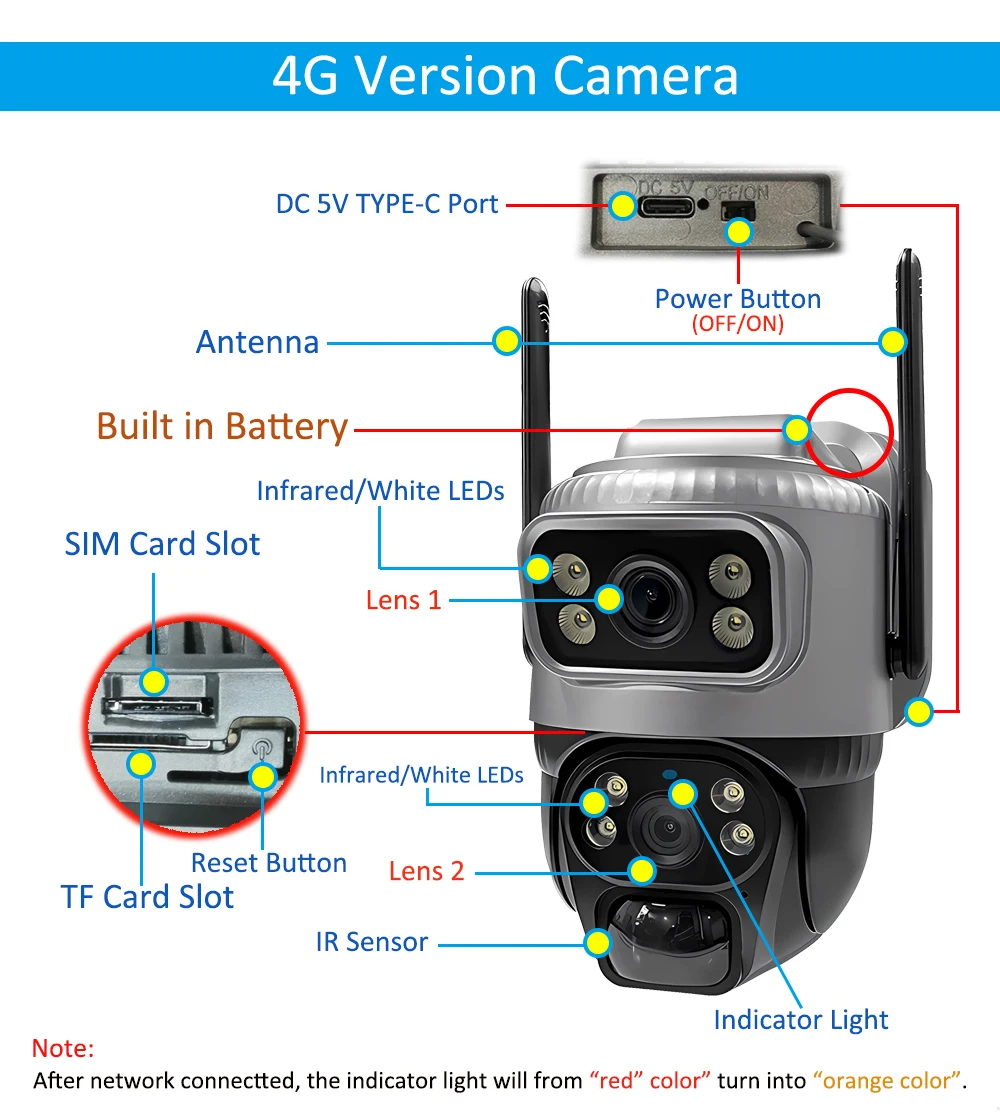 4G Version Camera

DC 5V TYPE-C Port

DC 5V OFF/ON

Power Button
(OFF/ON)

Antenna

Built in Battery

Infrared/White LEDs

SIM Card Slot

Lens 1

Infrared/White LEDs

Reset Button

Lens 2

TF Card Slot

IR Sensor

Indicator Light

Note:
After network connectted, the indicator light will from "red" color" turn into "orange color".