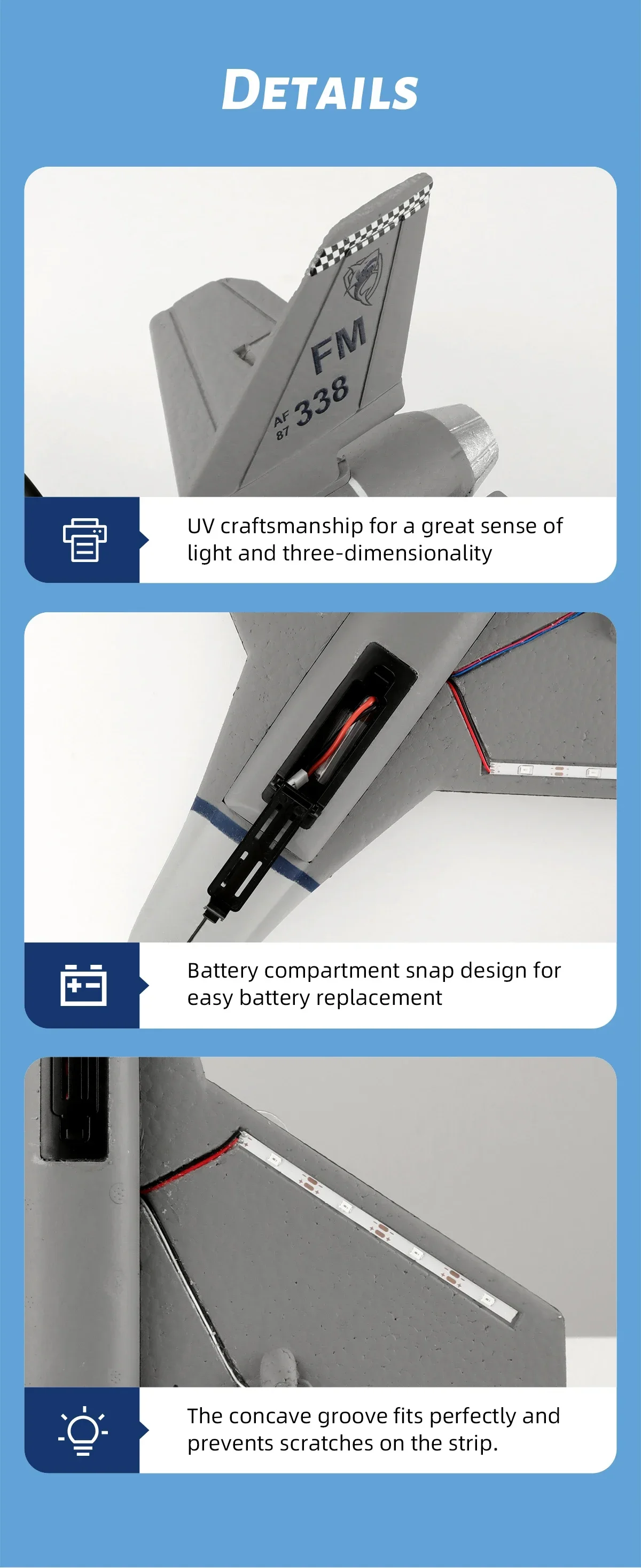 DETAILS

FM
AF 87 338

UV craftsmanship for a great sense of light and three-dimensionality

Battery compartment snap design for easy battery replacement

The concave groove fits perfectly and prevents scratches on the strip.