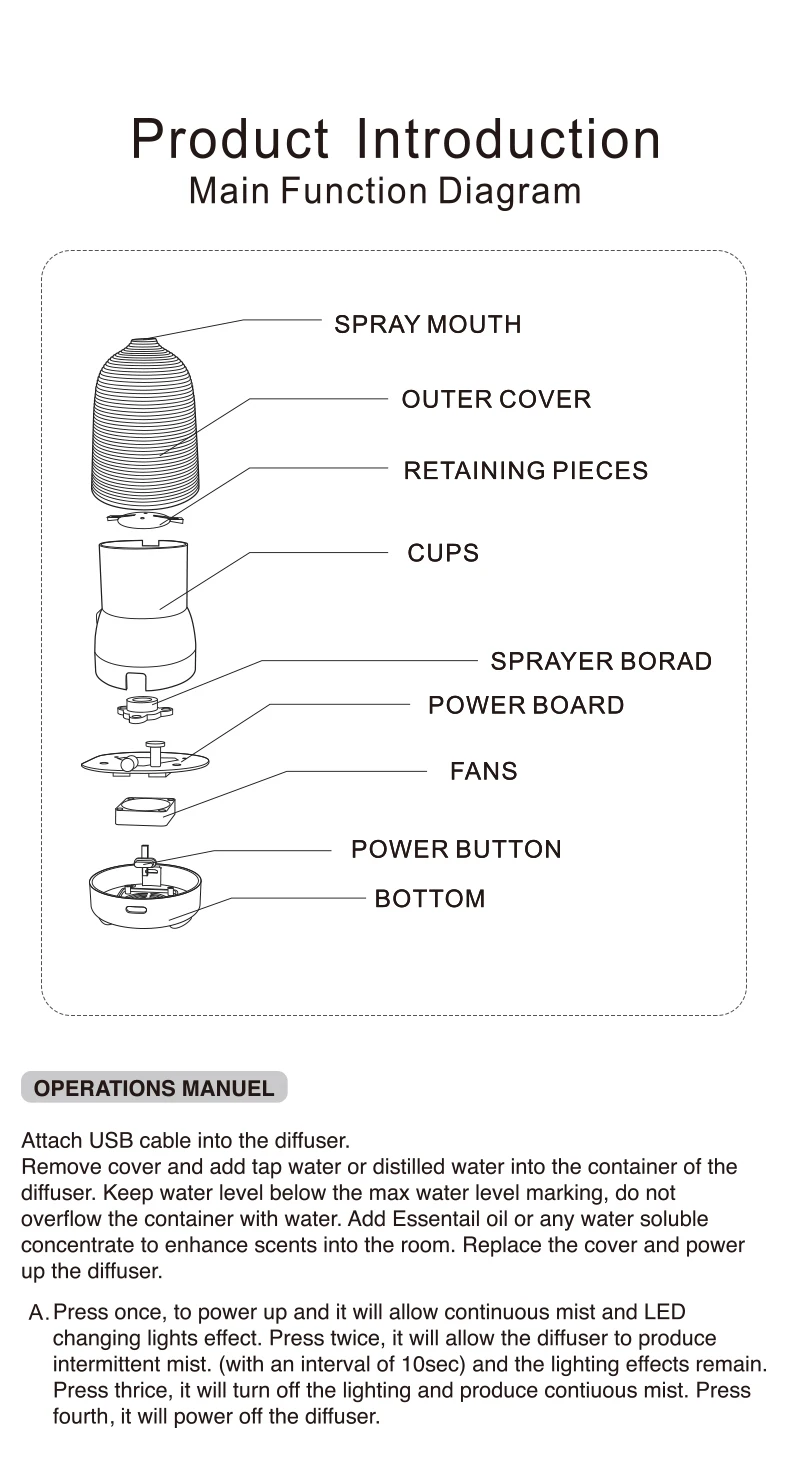 Product Introduction
Main Function Diagram

SPRAY MOUTH
OUTER COVER
RETAINING PIECES
CUPS
SPRAYER BORAD
POWER BOARD
FANS
POWER BUTTON
BOTTOM

OPERATIONS MANUEL

Attach USB cable into the diffuser.
Remove cover and add tap water or distilled water into the container of the diffuser. Keep water level below the max water level marking, do not overflow the container with water. Add Essentail oil or any water soluble concentrate to enhance scents into the room. Replace the cover and power up the diffuser.

A. Press once, to power up and it will allow continuous mist and LED changing lights effect. Press twice, it will allow the diffuser to produce intermittent mist. (with an interval of 10sec) and the lighting effects remain. Press thrice, it will turn off the lighting and produce contiuous mist. Press fourth, it will power off the diffuser.