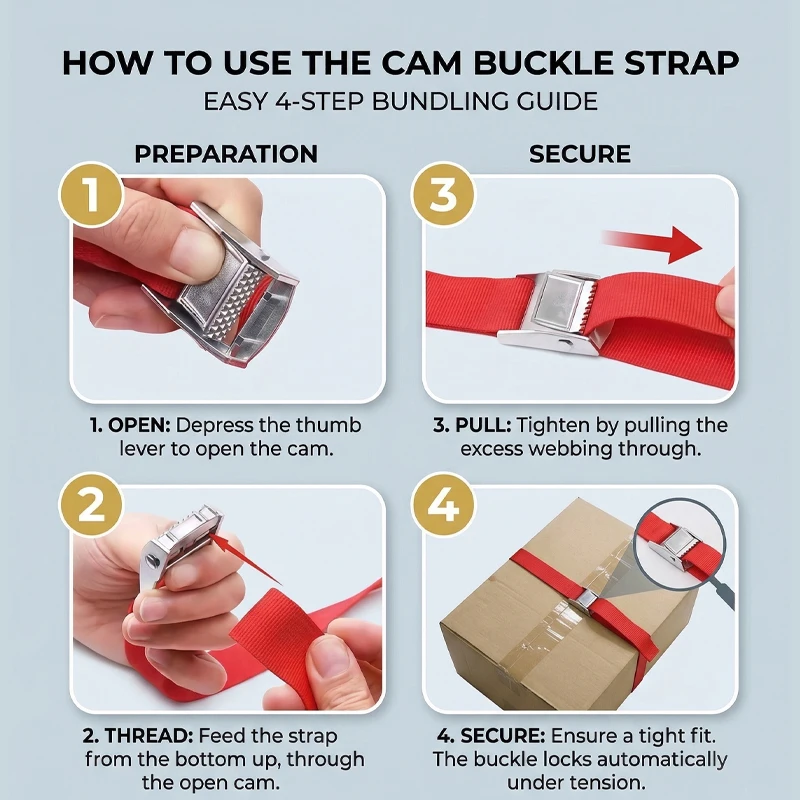 HOW TO USE THE CAM BUCKLE STRAP

EASY 4-STEP BUNDLING GUIDE

PREPARATION

1

1. OPEN: Depress the thumb lever to open the cam.

2

2. THREAD: Feed the strap from the bottom up, through the open cam.

SECURE

3

3. PULL: Tighten by pulling the excess webbing through.

4

4. SECURE: Ensure a tight fit. The buckle locks automatically under tension.