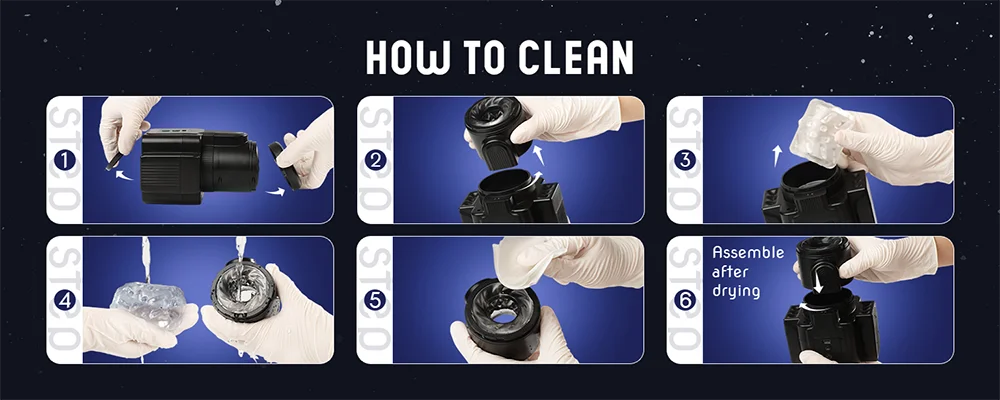 HOW TO CLEAN

STEP 1

STEP 2

STEP 3

STEP 4

STEP 5

STEP 6
Assemble after drying