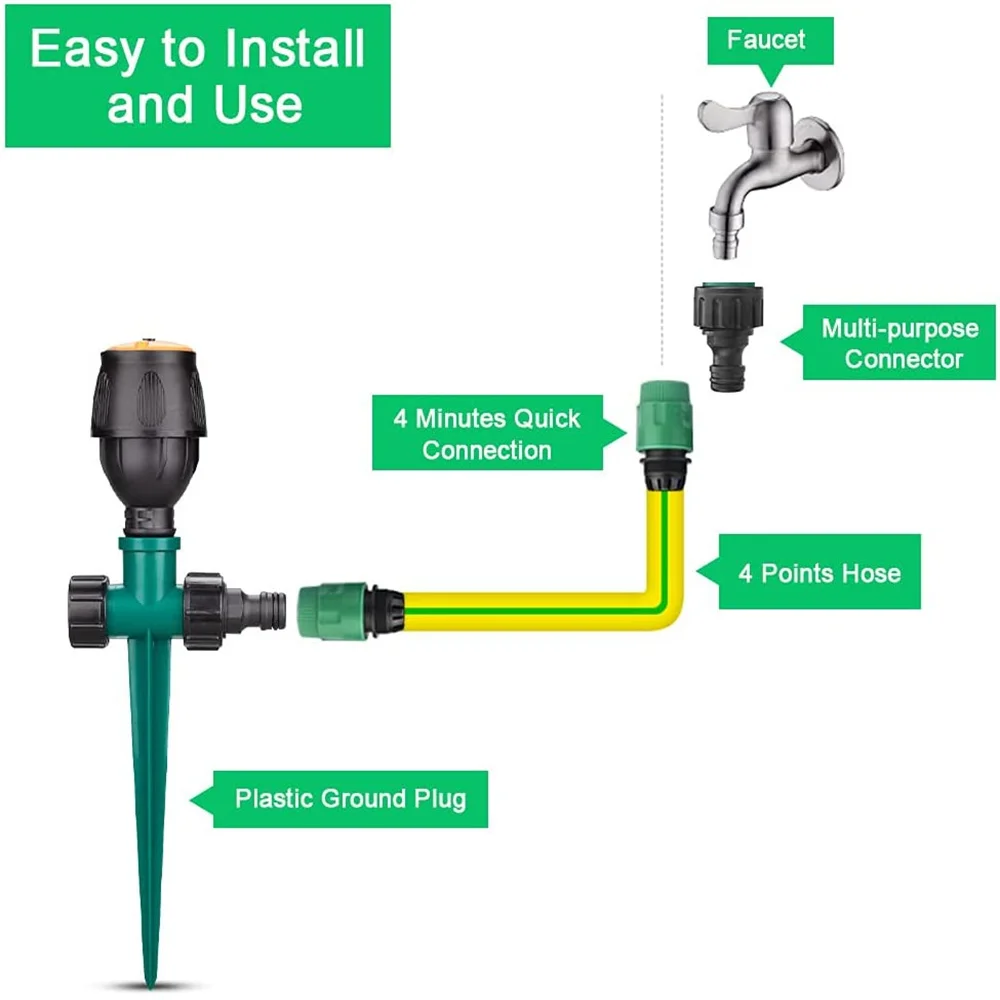 Easy to Install and Use

Faucet

Multi-purpose Connector

4 Minutes Quick Connection

4 Points Hose

Plastic Ground Plug