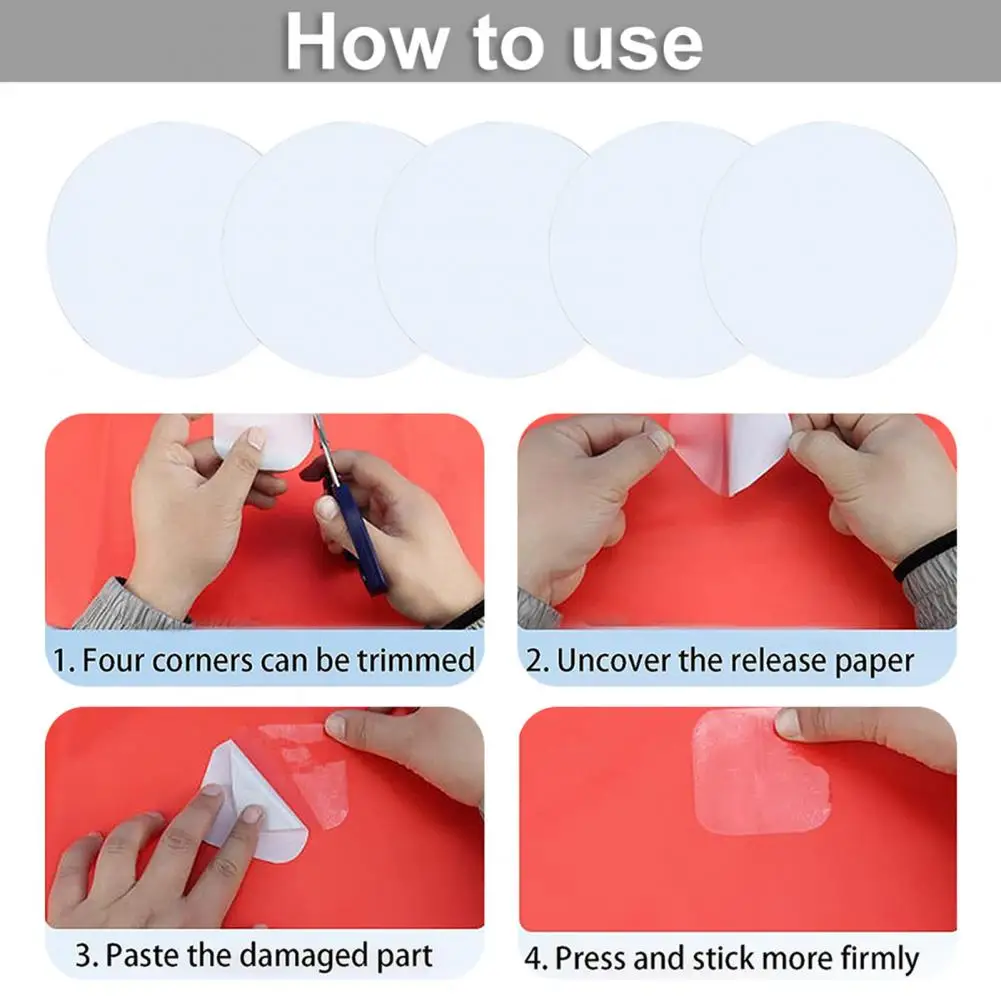 How to use

1. Four corners can be trimmed

2. Uncover the release paper

3. Paste the damaged part

4. Press and stick more firmly