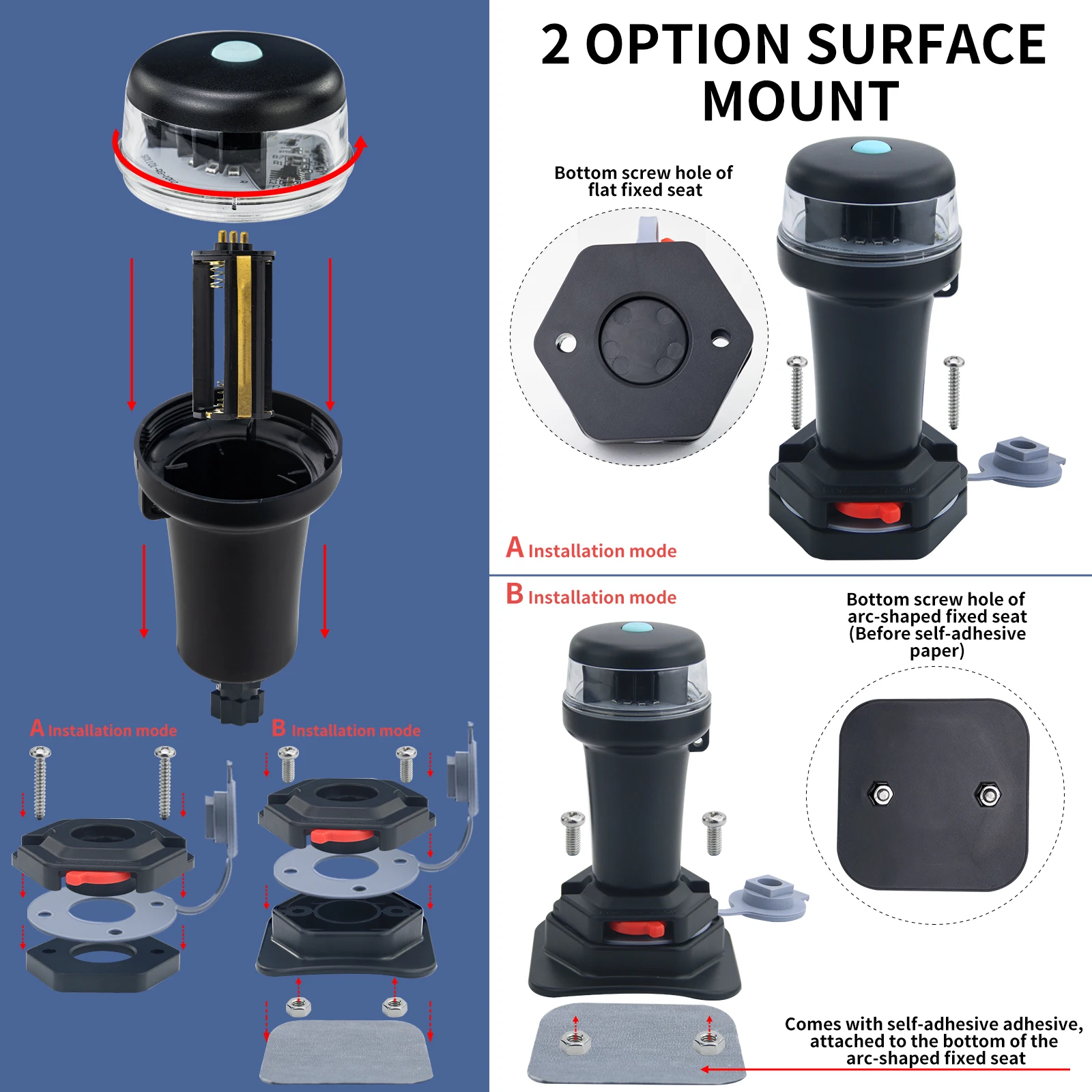 A Installation mode

B Installation mode

2 OPTION SURFACE MOUNT

Bottom screw hole of flat fixed seat

A Installation mode

B Installation mode

Bottom screw hole of arc-shaped fixed seat (Before self-adhesive paper)

Comes with self-adhesive adhesive, attached to the bottom of the arc-shaped fixed seat